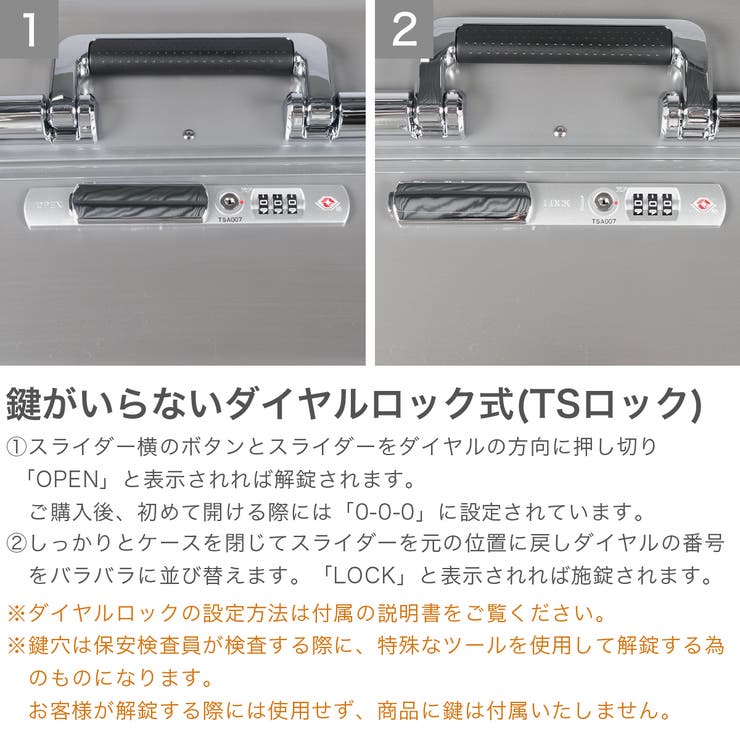 1

OPEN

TSA007

2

LOCK

TSA007

鍵がいらないダイヤルロック式(TSロック)

①スライダー横のボタンとスライダーをダイヤルの方向に押し切り「OPEN」と表示されれば解錠されます。
ご購入後、初めて開ける際には「0-0-0」に設定されています。

②しっかりとケースを閉じてスライダーを元の位置に戻しダイヤルの番号をバラバラに並び替えます。「LOCK」と表示されれば施錠されます。

※ダイヤルロックの設定方法は付属の説明書をご覧ください。

※鍵穴は保安検査員が検査する際に、特殊なツールを使用して解錠する為のものになります。
お客様が解錠する際には使用せず、商品に鍵は付属いたしません。