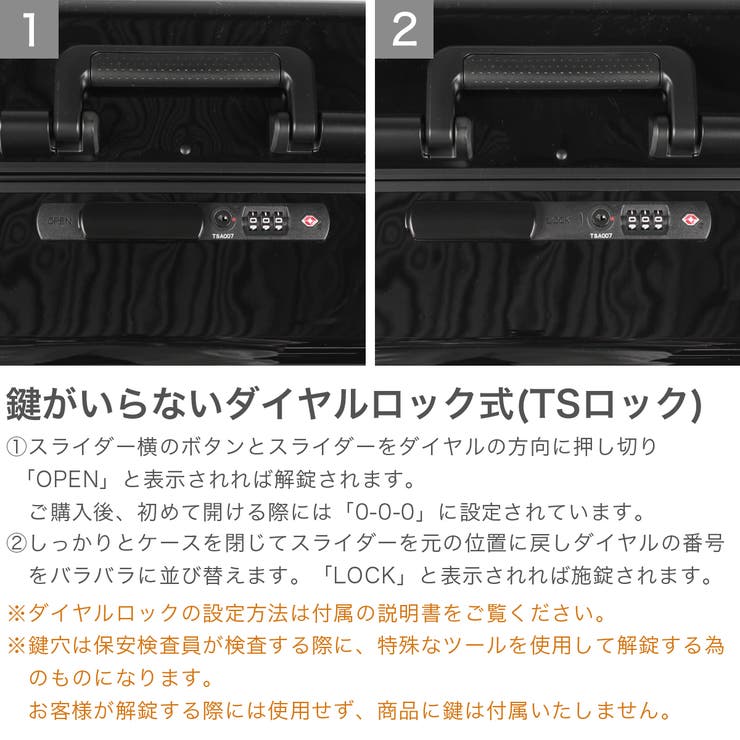 1

OPEN

TSA007

2

LOCK

TSA007

鍵がいらないダイヤルロック式(TSロック)

①スライダー横のボタンとスライダーをダイヤルの方向に押し切り「OPEN」と表示されれば解錠されます。
ご購入後、初めて開ける際には「0-0-0」に設定されています。

②しっかりとケースを閉じてスライダーを元の位置に戻しダイヤルの番号をバラバラに並び替えます。「LOCK」と表示されれば施錠されます。

※ダイヤルロックの設定方法は付属の説明書をご覧ください。

※鍵穴は保安検査員が検査する際に、特殊なツールを使用して解錠する為のものになります。
お客様が解錠する際には使用せず、商品に鍵は付属いたしません。