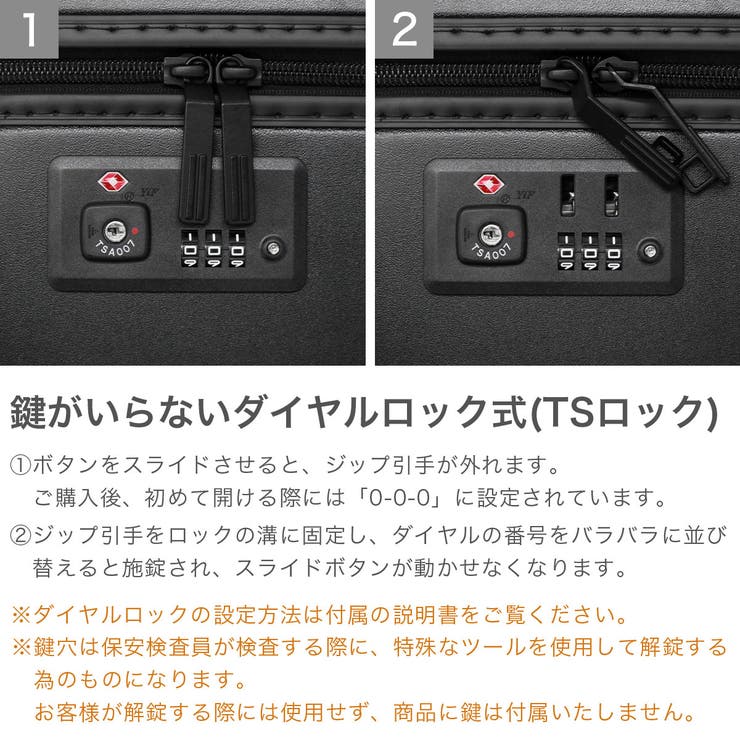 1

YIF

TSA007

0 0 0

2

YIF

TSA007

0 0 0

鍵がいらないダイヤルロック式(TSロック)

①ボタンをスライドさせると、ジップ引手が外れます。
ご購入後、初めて開ける際には「0-0-0」に設定されています。

②ジップ引手をロックの溝に固定し、ダイヤルの番号をバラバラに並び替えると施錠され、スライドボタンが動かせなくなります。

※ダイヤルロックの設定方法は付属の説明書をご覧ください。
※鍵穴は保安検査員が検査する際に、特殊なツールを使用して解錠する為のものになります。
お客様が解錠する際には使用せず、商品に鍵は付属いたしません。