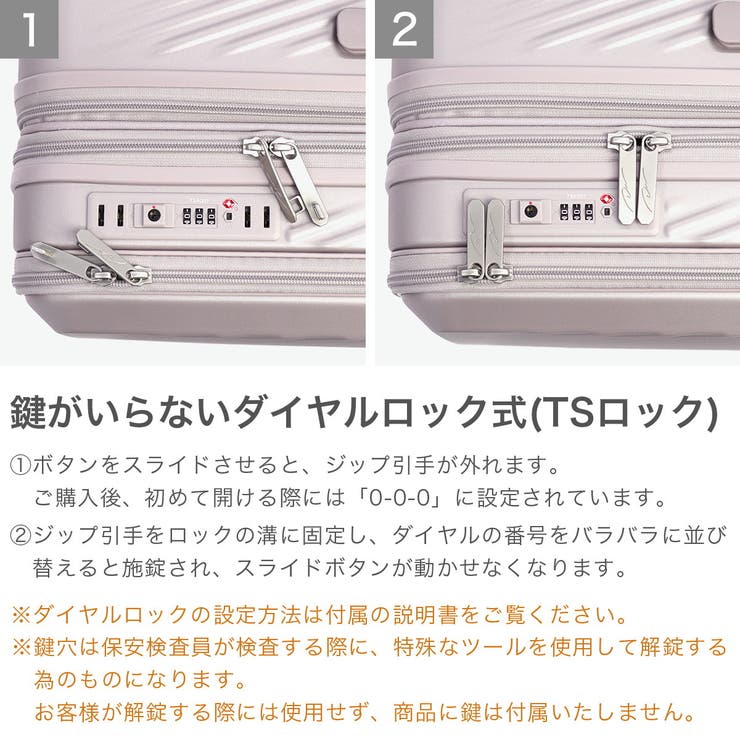 1

2

鍵がいらないダイヤルロック式(TSロック)

①ボタンをスライドさせると、ジップ引手が外れます。
ご購入後、初めて開ける際には「0-0-0」に設定されています。

②ジップ引手をロックの溝に固定し、ダイヤルの番号をバラバラに並び替えると施錠され、スライドボタンが動かせなくなります。

※ダイヤルロックの設定方法は付属の説明書をご覧ください。
※鍵穴は保安検査員が検査する際に、特殊なツールを使用して解錠する為のものになります。
お客様が解錠する際には使用せず、商品に鍵は付属いたしません。