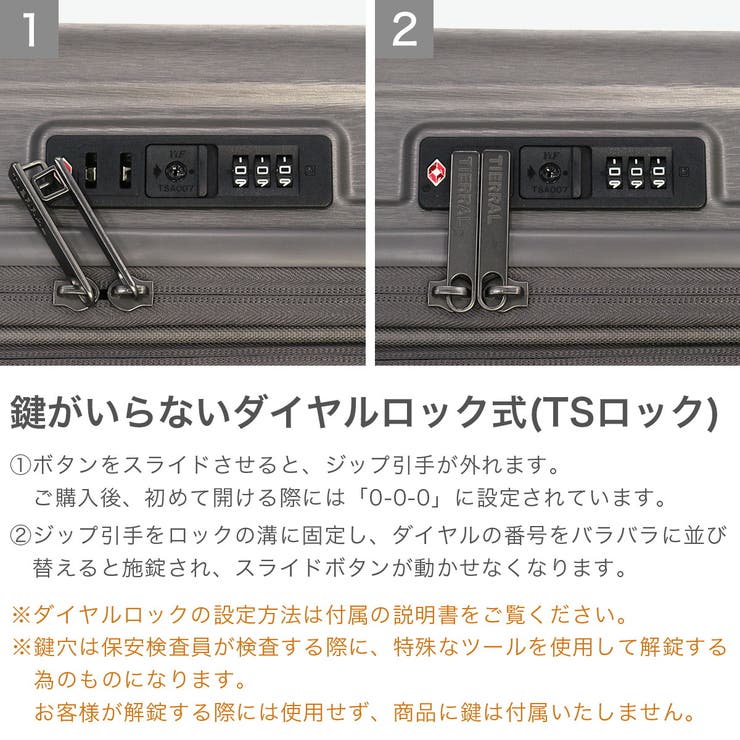 1

TSA007

0 0 0

2

TIERRAL

TIERRAL

TSA007

0 0 0

鍵がいらないダイヤルロック式(TSロック)

①ボタンをスライドさせると、ジップ引手が外れます。
ご購入後、初めて開ける際には「0-0-0」に設定されています。

②ジップ引手をロックの溝に固定し、ダイヤルの番号をバラバラに並び替えると施錠され、スライドボタンが動かせなくなります。

※ダイヤルロックの設定方法は付属の説明書をご覧ください。

※鍵穴は保安検査員が検査する際に、特殊なツールを使用して解錠する為のものになります。
お客様が解錠する際には使用せず、商品に鍵は付属いたしません。