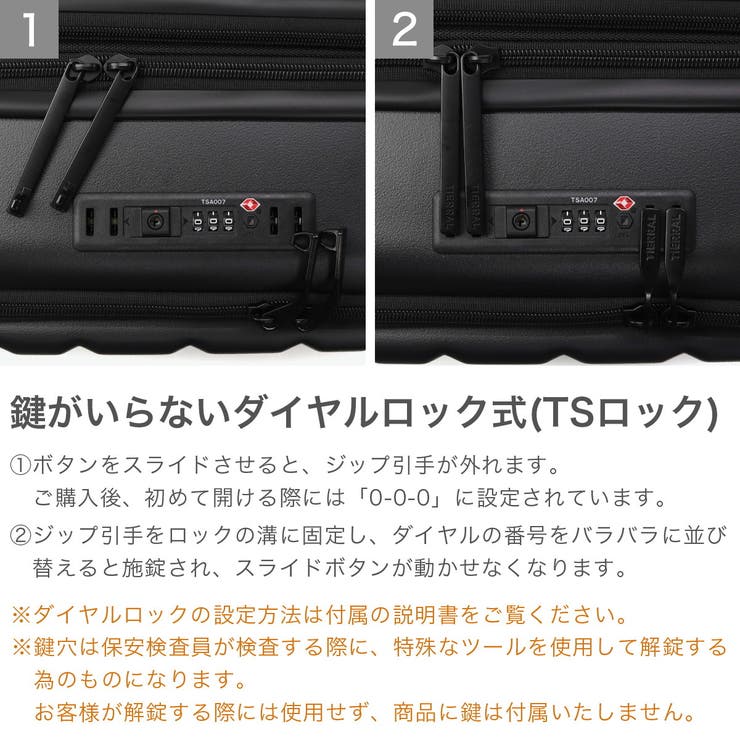 1

TSA007

2

TSA007

TIERRAL

TIERRAL

TIERRAL

TIERRAL

鍵がいらないダイヤルロック式(TSロック)

①ボタンをスライドさせると、ジップ引手が外れます。
ご購入後、初めて開ける際には「0-0-0」に設定されています。

②ジップ引手をロックの溝に固定し、ダイヤルの番号をバラバラに並び替えると施錠され、スライドボタンが動かせなくなります。

※ダイヤルロックの設定方法は付属の説明書をご覧ください。
※鍵穴は保安検査員が検査する際に、特殊なツールを使用して解錠する為のものになります。
お客様が解錠する際には使用せず、商品に鍵は付属いたしません。