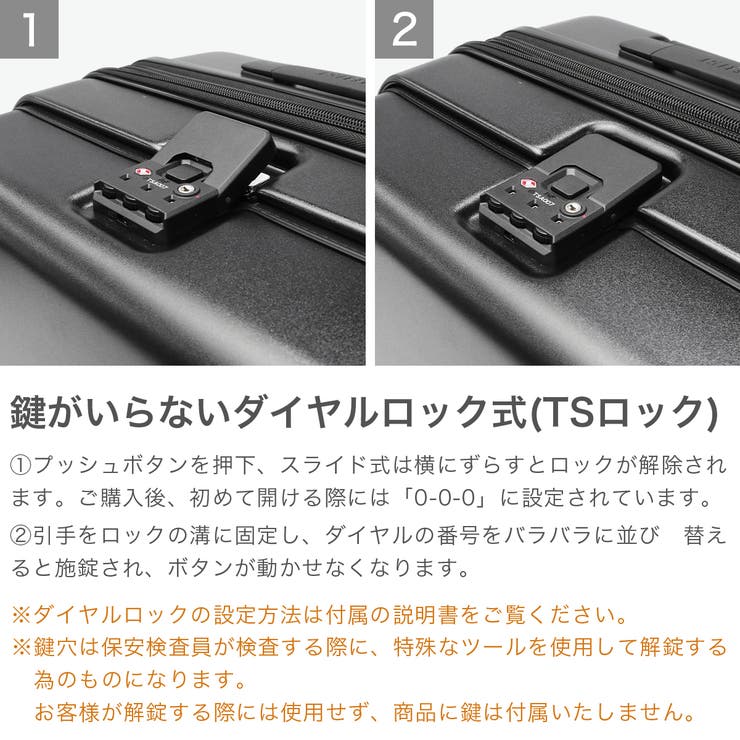 1

TSA007

2

TSA007

鍵がいらないダイヤルロック式(TSロック)

①プッシュボタンを押下、スライド式は横にずらすとロックが解除されます。ご購入後、初めて開ける際には「0-0-0」に設定されています。

②引手をロックの溝に固定し、ダイヤルの番号をバラバラに並び　替えると施錠され、ボタンが動かせなくなります。

※ダイヤルロックの設定方法は付属の説明書をご覧ください。

※鍵穴は保安検査員が検査する際に、特殊なツールを使用して解錠する為のものになります。
お客様が解錠する際には使用せず、商品に鍵は付属いたしません。