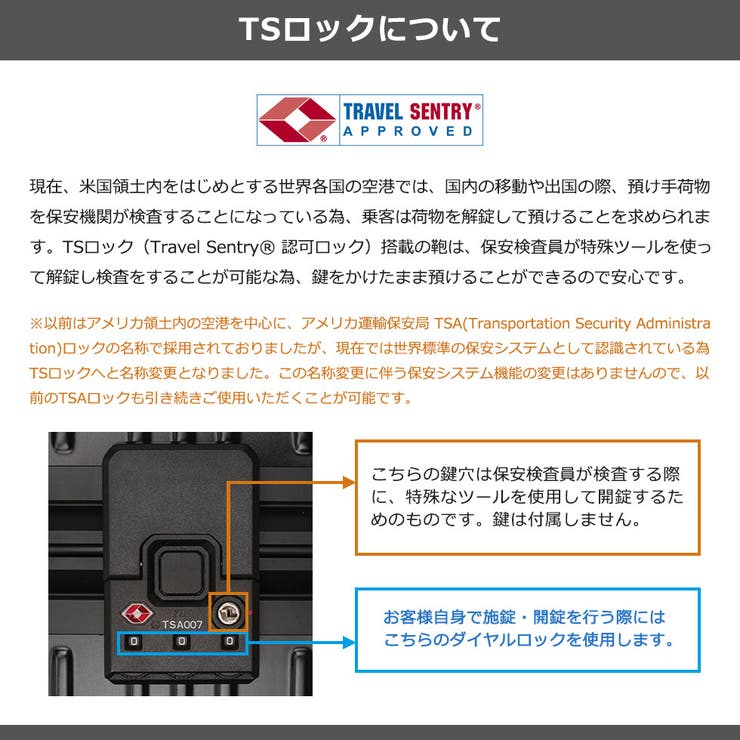 TSロックについて

TRAVEL SENTRY®
APPROVED

現在、米国領土内をはじめとする世界各国の空港では、国内の移動や出国の際、預け手荷物を保安機関が検査することになっている為、乗客は荷物を解錠して預けることを求められます。TSロック（Travel Sentry® 認可ロック）搭載の鞄は、保安検査員が特殊ツールを使って解錠し検査をすることが可能な為、鍵をかけたまま預けることができるので安心です。

※以前はアメリカ領土内の空港を中心に、アメリカ運輸保安局 TSA(Transportation Security Administration)ロックの名称で採用されておりましたが、現在では世界標準の保安システムとして認識されている為TSロックへと名称変更となりました。この名称変更に伴う保安システム機能の変更はありませんので、以前のTSAロックも引き続きご使用いただくことが可能です。

TSA007
0 0 0

こちらの鍵穴は保安検査員が検査する際に、特殊なツールを使用して開錠するためのものです。鍵は付属しません。

お客様自身で施錠・開錠を行う際にはこちらのダイヤルロックを使用します。