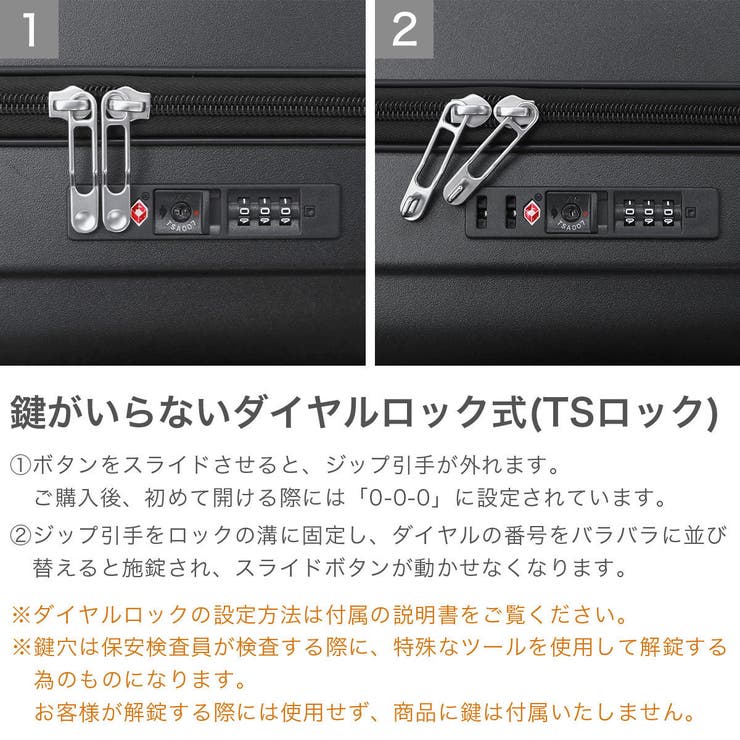 1

TSA007

0 0 0

2

TSA007

0 0 0

鍵がいらないダイヤルロック式(TSロック)

①ボタンをスライドさせると、ジップ引手が外れます。
ご購入後、初めて開ける際には「0-0-0」に設定されています。

②ジップ引手をロックの溝に固定し、ダイヤルの番号をバラバラに並び替えると施錠され、スライドボタンが動かせなくなります。

※ダイヤルロックの設定方法は付属の説明書をご覧ください。
※鍵穴は保安検査員が検査する際に、特殊なツールを使用して解錠する為のものになります。
お客様が解錠する際には使用せず、商品に鍵は付属いたしません。