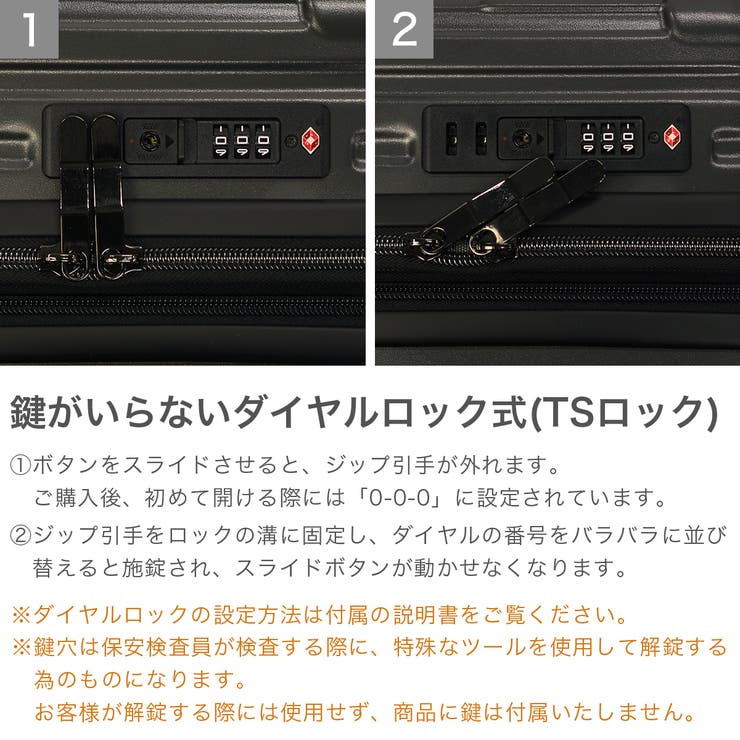 1

2

鍵がいらないダイヤルロック式(TSロック)

①ボタンをスライドさせると、ジップ引手が外れます。
ご購入後、初めて開ける際には「0-0-0」に設定されています。

②ジップ引手をロックの溝に固定し、ダイヤルの番号をバラバラに並び替えると施錠され、スライドボタンが動かせなくなります。

※ダイヤルロックの設定方法は付属の説明書をご覧ください。

※鍵穴は保安検査員が検査する際に、特殊なツールを使用して解錠する為のものになります。
お客様が解錠する際には使用せず、商品に鍵は付属いたしません。