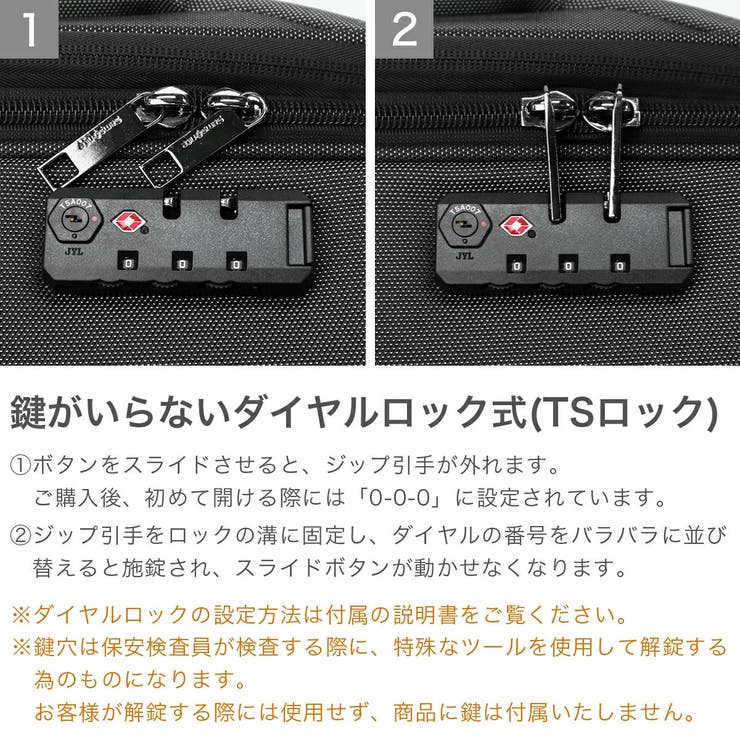 1

TSA007

JYL

0 0 0

2

TSA007

JYL

0 0 0

鍵がいらないダイヤルロック式(TSロック)

①ボタンをスライドさせると、ジップ引手が外れます。
ご購入後、初めて開ける際には「0-0-0」に設定されています。

②ジップ引手をロックの溝に固定し、ダイヤルの番号をバラバラに並び替えると施錠され、スライドボタンが動かせなくなります。

※ダイヤルロックの設定方法は付属の説明書をご覧ください。

※鍵穴は保安検査員が検査する際に、特殊なツールを使用して解錠する為のものになります。
お客様が解錠する際には使用せず、商品に鍵は付属いたしません。