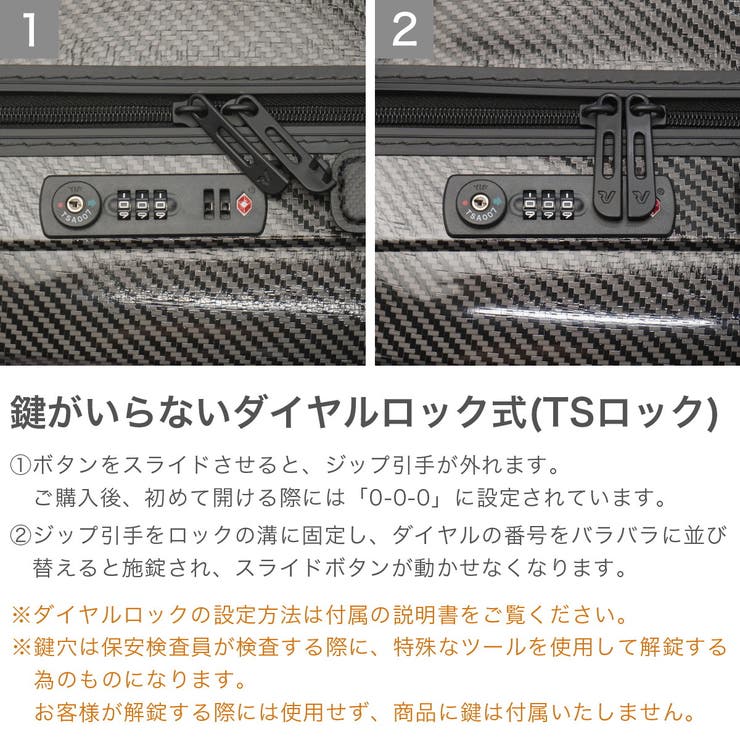 1

TSA007

2

TSA007

鍵がいらないダイヤルロック式(TSロック)

①ボタンをスライドさせると、ジップ引手が外れます。
ご購入後、初めて開ける際には「0-0-0」に設定されています。

②ジップ引手をロックの溝に固定し、ダイヤルの番号をバラバラに並び替えると施錠され、スライドボタンが動かせなくなります。

※ダイヤルロックの設定方法は付属の説明書をご覧ください。

※鍵穴は保安検査員が検査する際に、特殊なツールを使用して解錠する為のものになります。
お客様が解錠する際には使用せず、商品に鍵は付属いたしません。