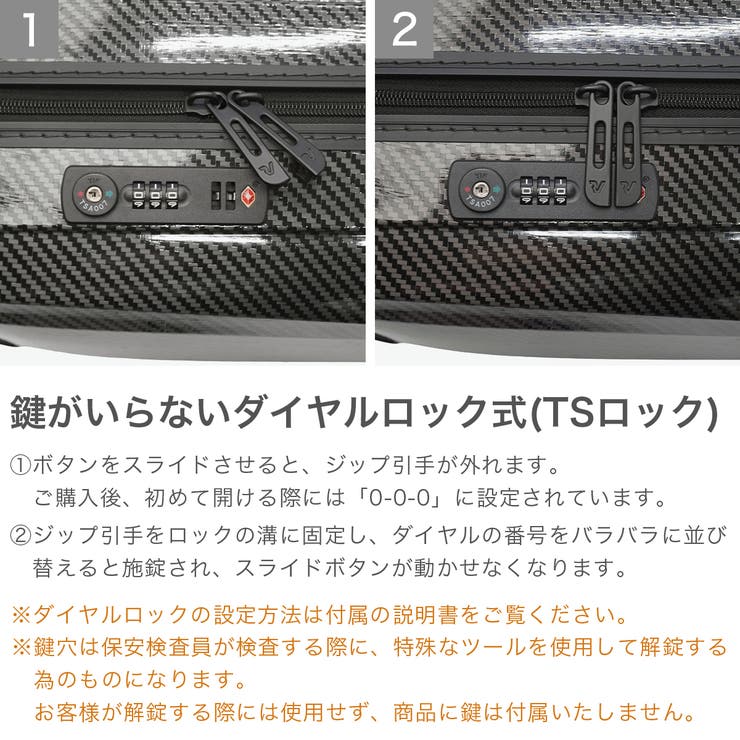 1

TSA007

2

TSA007

鍵がいらないダイヤルロック式(TSロック)

①ボタンをスライドさせると、ジップ引手が外れます。
ご購入後、初めて開ける際には「0-0-0」に設定されています。

②ジップ引手をロックの溝に固定し、ダイヤルの番号をバラバラに並び替えると施錠され、スライドボタンが動かせなくなります。

※ダイヤルロックの設定方法は付属の説明書をご覧ください。
※鍵穴は保安検査員が検査する際に、特殊なツールを使用して解錠する為のものになります。
お客様が解錠する際には使用せず、商品に鍵は付属いたしません。