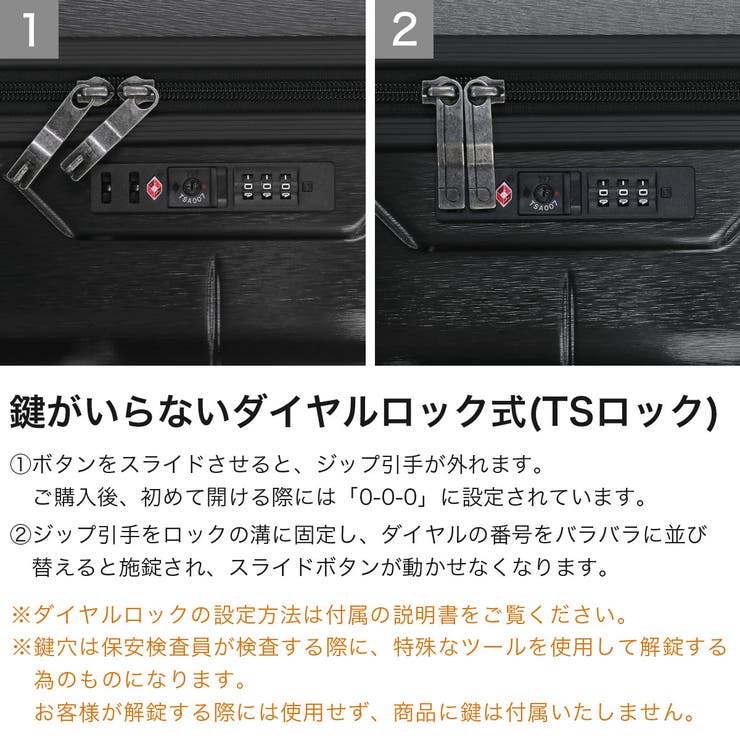 1

TSA007

2

TSA007

鍵がいらないダイヤルロック式(TSロック)

①ボタンをスライドさせると、ジップ引手が外れます。
ご購入後、初めて開ける際には「0-0-0」に設定されています。

②ジップ引手をロックの溝に固定し、ダイヤルの番号をバラバラに並び替えると施錠され、スライドボタンが動かせなくなります。

※ダイヤルロックの設定方法は付属の説明書をご覧ください。
※鍵穴は保安検査員が検査する際に、特殊なツールを使用して解錠する為のものになります。
お客様が解錠する際には使用せず、商品に鍵は付属いたしません。