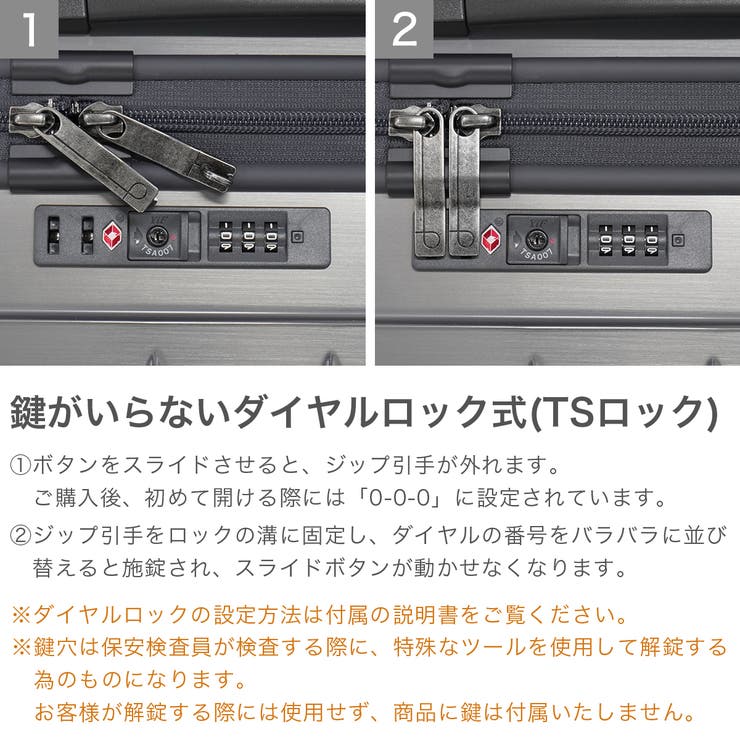 1

TSA007

0 0 0

2

TSA007

0 0 0

鍵がいらないダイヤルロック式(TSロック)

①ボタンをスライドさせると、ジップ引手が外れます。
ご購入後、初めて開ける際には「0-0-0」に設定されています。

②ジップ引手をロックの溝に固定し、ダイヤルの番号をバラバラに並び替えると施錠され、スライドボタンが動かせなくなります。

※ダイヤルロックの設定方法は付属の説明書をご覧ください。
※鍵穴は保安検査員が検査する際に、特殊なツールを使用して解錠する為のものになります。
お客様が解錠する際には使用せず、商品に鍵は付属いたしません。