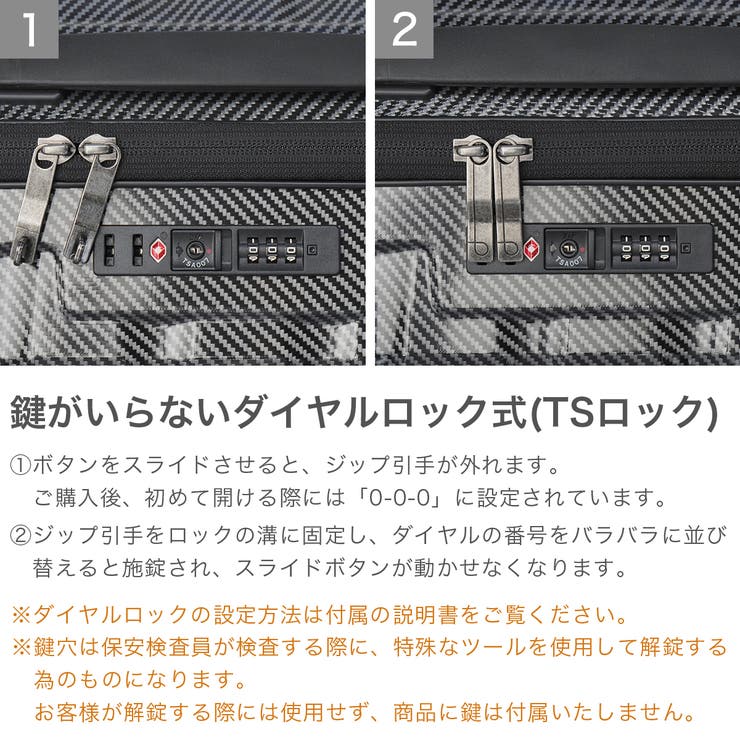 1

TSA007

2

TSA007

鍵がいらないダイヤルロック式(TSロック)

①ボタンをスライドさせると、ジップ引手が外れます。
ご購入後、初めて開ける際には「0-0-0」に設定されています。

②ジップ引手をロックの溝に固定し、ダイヤルの番号をバラバラに並び替えると施錠され、スライドボタンが動かせなくなります。

※ダイヤルロックの設定方法は付属の説明書をご覧ください。

※鍵穴は保安検査員が検査する際に、特殊なツールを使用して解錠する為のものになります。
お客様が解錠する際には使用せず、商品に鍵は付属いたしません。