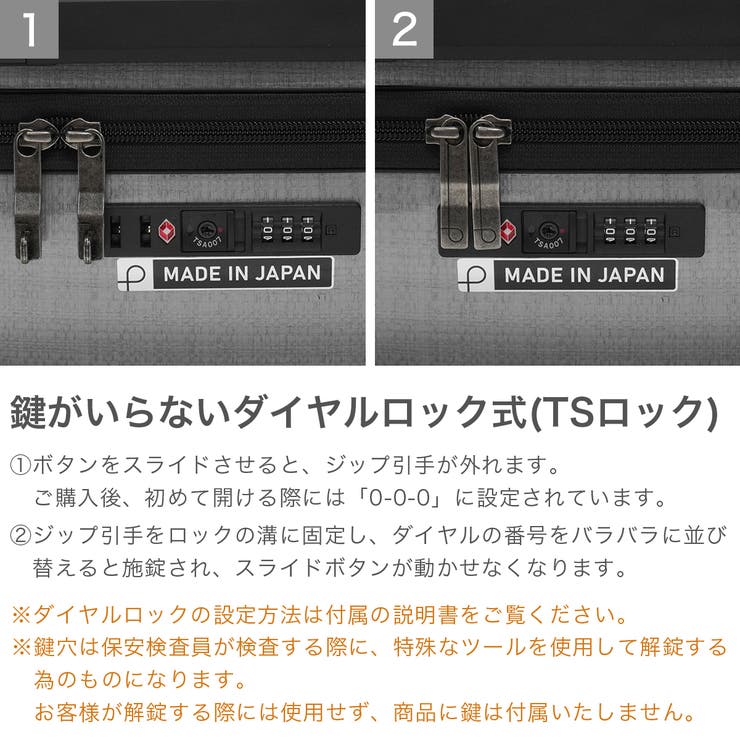 1

TSA007

MADE IN JAPAN

2

TSA007

MADE IN JAPAN

鍵がいらないダイヤルロック式(TSロック)

①ボタンをスライドさせると、ジップ引手が外れます。
ご購入後、初めて開ける際には「0-0-0」に設定されています。

②ジップ引手をロックの溝に固定し、ダイヤルの番号をバラバラに並び替えると施錠され、スライドボタンが動かせなくなります。

※ダイヤルロックの設定方法は付属の説明書をご覧ください。

※鍵穴は保安検査員が検査する際に、特殊なツールを使用して解錠する為のものになります。
お客様が解錠する際には使用せず、商品に鍵は付属いたしません。