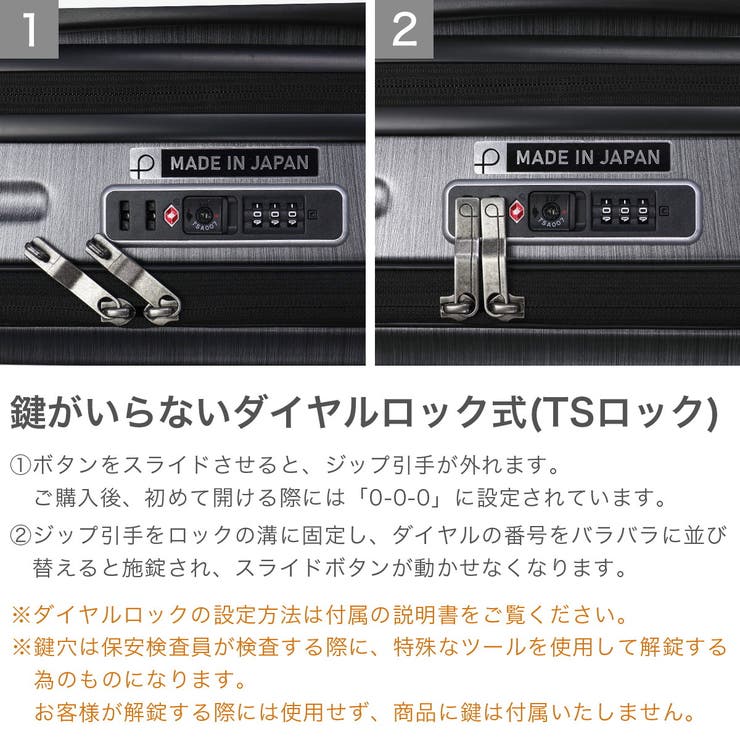 1

MADE IN JAPAN

TSA007

2

MADE IN JAPAN

TSA007

鍵がいらないダイヤルロック式(TSロック)

①ボタンをスライドさせると、ジップ引手が外れます。
ご購入後、初めて開ける際には「0-0-0」に設定されています。

②ジップ引手をロックの溝に固定し、ダイヤルの番号をバラバラに並び替えると施錠され、スライドボタンが動かせなくなります。

※ダイヤルロックの設定方法は付属の説明書をご覧ください。
※鍵穴は保安検査員が検査する際に、特殊なツールを使用して解錠する為のものになります。
お客様が解錠する際には使用せず、商品に鍵は付属いたしません。