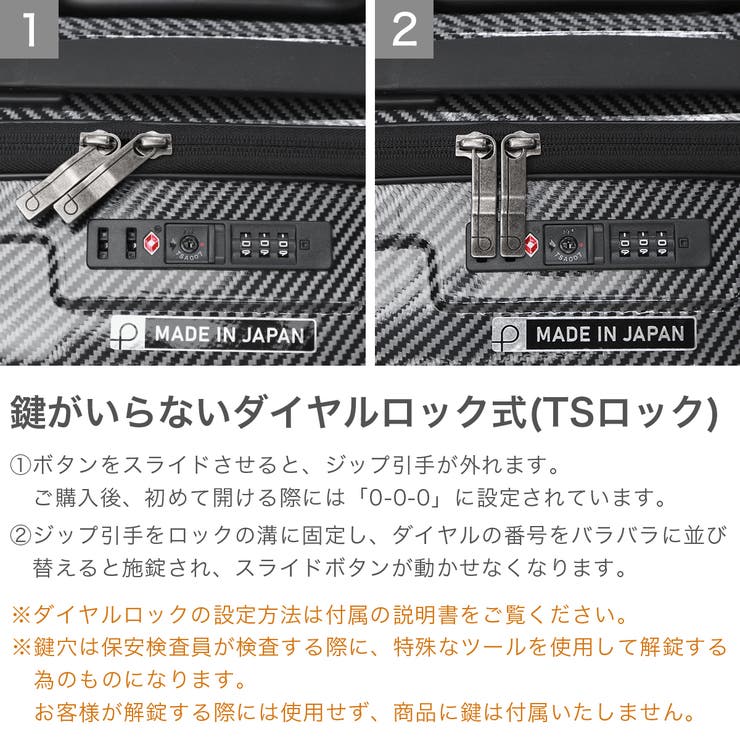 1

TSA007

MADE IN JAPAN

2

TSA007

MADE IN JAPAN

鍵がいらないダイヤルロック式(TSロック)

①ボタンをスライドさせると、ジップ引手が外れます。
ご購入後、初めて開ける際には「0-0-0」に設定されています。

②ジップ引手をロックの溝に固定し、ダイヤルの番号をバラバラに並び替えると施錠され、スライドボタンが動かせなくなります。

※ダイヤルロックの設定方法は付属の説明書をご覧ください。

※鍵穴は保安検査員が検査する際に、特殊なツールを使用して解錠する為のものになります。
お客様が解錠する際には使用せず、商品に鍵は付属いたしません。