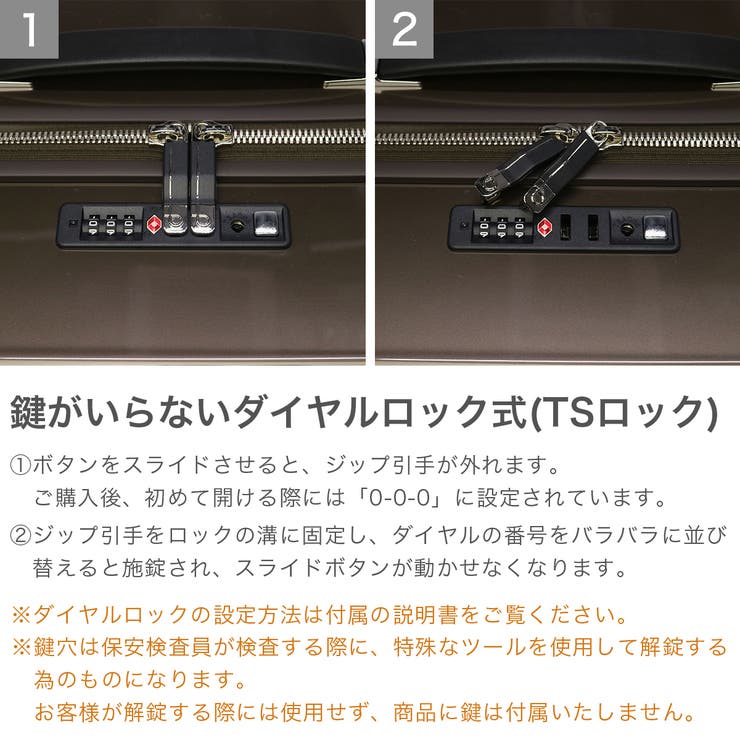 1

2

鍵がいらないダイヤルロック式(TSロック)

①ボタンをスライドさせると、ジップ引手が外れます。
ご購入後、初めて開ける際には「0-0-0」に設定されています。

②ジップ引手をロックの溝に固定し、ダイヤルの番号をバラバラに並び替えると施錠され、スライドボタンが動かせなくなります。

※ダイヤルロックの設定方法は付属の説明書をご覧ください。

※鍵穴は保安検査員が検査する際に、特殊なツールを使用して解錠する為のものになります。
お客様が解錠する際には使用せず、商品に鍵は付属いたしません。