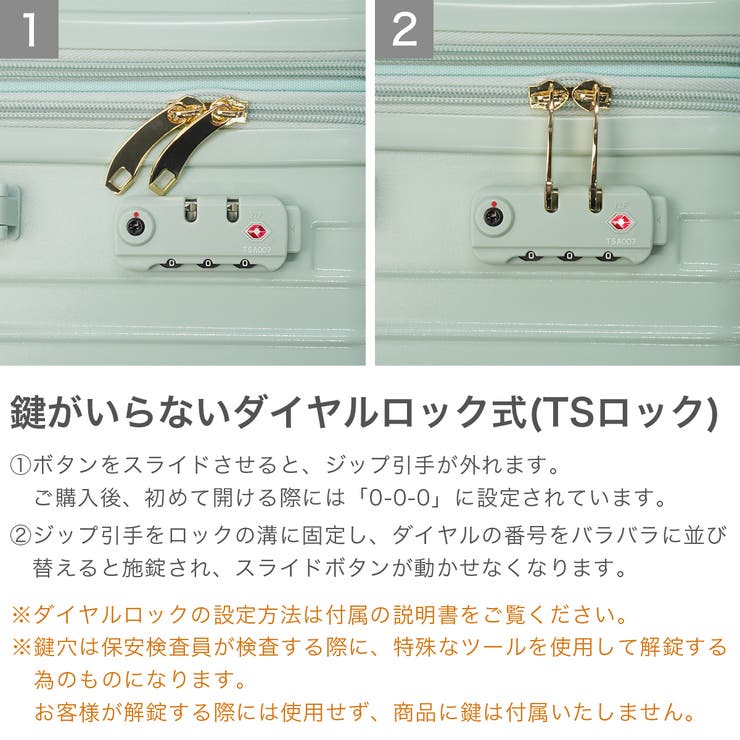 1

TSA007

0 0 0

2

TSA007

0 0 0

鍵がいらないダイヤルロック式(TSロック)

①ボタンをスライドさせると、ジップ引手が外れます。
ご購入後、初めて開ける際には「0-0-0」に設定されています。

②ジップ引手をロックの溝に固定し、ダイヤルの番号をバラバラに並び替えると施錠され、スライドボタンが動かせなくなります。

※ダイヤルロックの設定方法は付属の説明書をご覧ください。
※鍵穴は保安検査員が検査する際に、特殊なツールを使用して解錠する為のものになります。
お客様が解錠する際には使用せず、商品に鍵は付属いたしません。