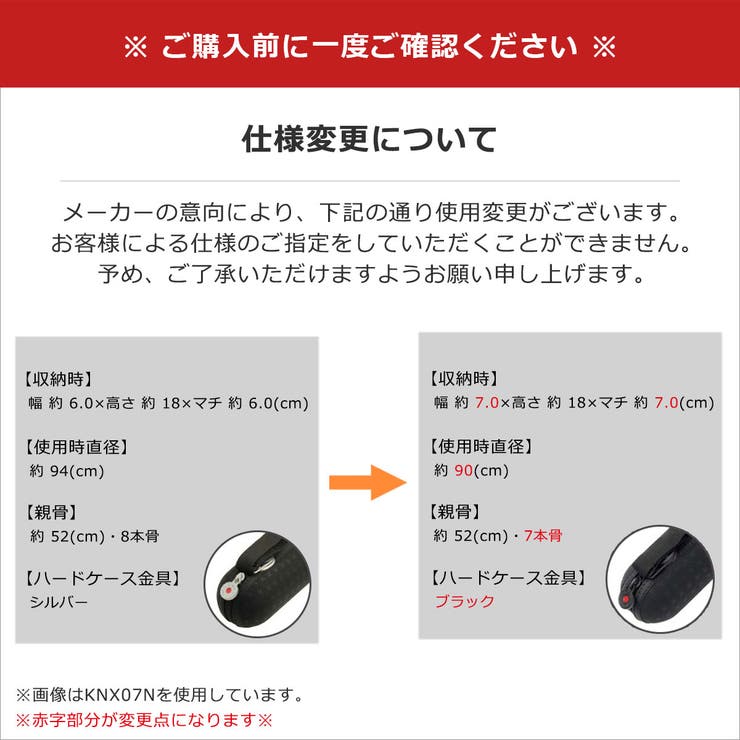 ※ ご購入前に一度ご確認ください ※

仕様変更について

メーカーの意向により、下記の通り使用変更がございます。
お客様による仕様のご指定をしていただくことができません。
予め、ご了承いただけますようお願い申し上げます。

【収納時】
幅 約 6.0×高さ 約 18×マチ 約 6.0(cm)

【使用時直径】
約 94(cm)

【親骨】
約 52(cm)・8本骨

【ハードケース金具】
シルバー

【収納時】
幅 約 7.0×高さ 約 18×マチ 約 7.0(cm)

【使用時直径】
約 90(cm)

【親骨】
約 52(cm)・7本骨

【ハードケース金具】
ブラック

※画像はKNX07Nを使用しています。
※赤字部分が変更点になります※