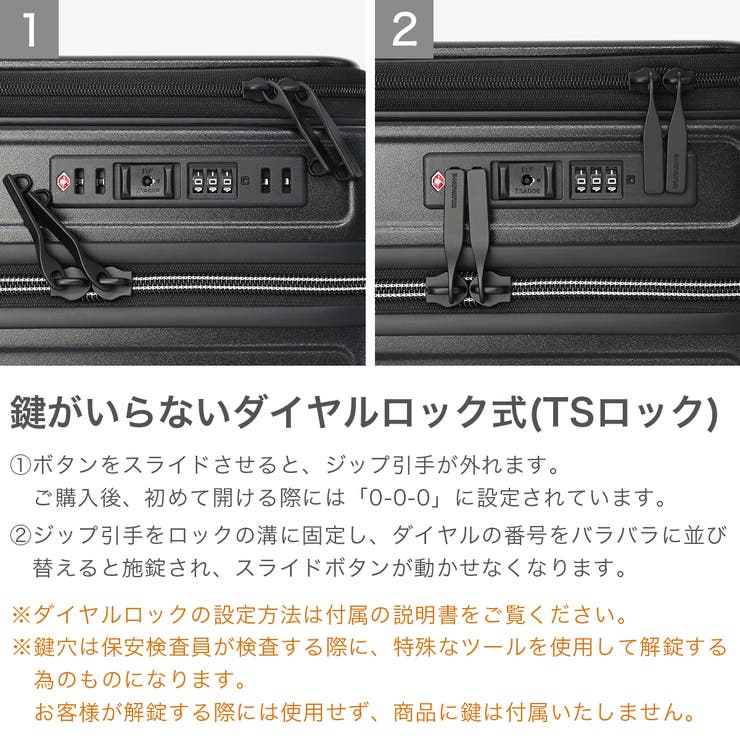 1

2

鍵がいらないダイヤルロック式(TSロック)

①ボタンをスライドさせると、ジップ引手が外れます。
ご購入後、初めて開ける際には「0-0-0」に設定されています。

②ジップ引手をロックの溝に固定し、ダイヤルの番号をバラバラに並び替えると施錠され、スライドボタンが動かせなくなります。

※ダイヤルロックの設定方法は付属の説明書をご覧ください。
※鍵穴は保安検査員が検査する際に、特殊なツールを使用して解錠する為のものになります。
お客様が解錠する際には使用せず、商品に鍵は付属いたしません。