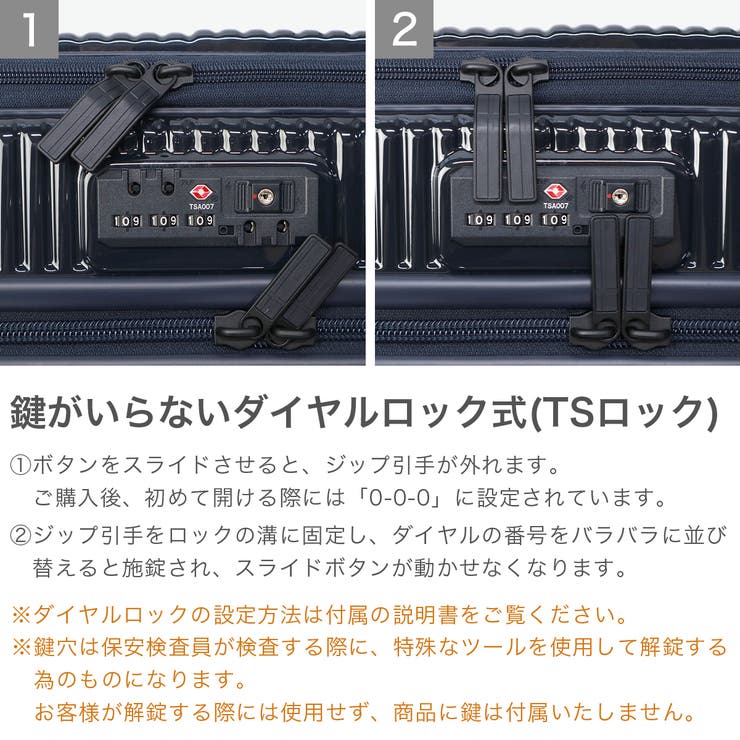 1

TSA007

109 109 109

2

TSA007

109 109 109

鍵がいらないダイヤルロック式(TSロック)

①ボタンをスライドさせると、ジップ引手が外れます。
ご購入後、初めて開ける際には「0-0-0」に設定されています。

②ジップ引手をロックの溝に固定し、ダイヤルの番号をバラバラに並び替えると施錠され、スライドボタンが動かせなくなります。

※ダイヤルロックの設定方法は付属の説明書をご覧ください。

※鍵穴は保安検査員が検査する際に、特殊なツールを使用して解錠する為のものになります。
お客様が解錠する際には使用せず、商品に鍵は付属いたしません。