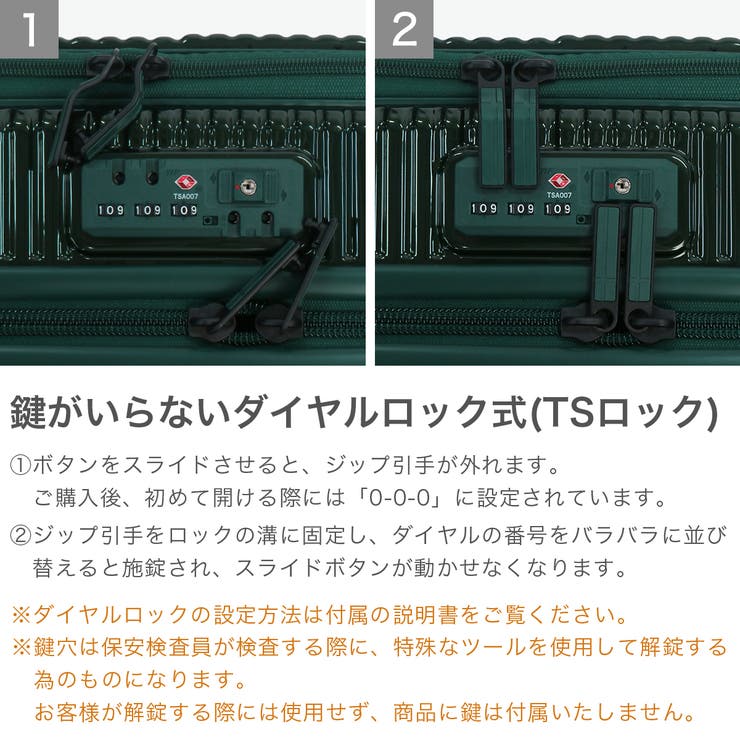 1

TSA007

109 109 109

2

TSA007

109 109 109

鍵がいらないダイヤルロック式(TSロック)

①ボタンをスライドさせると、ジップ引手が外れます。
ご購入後、初めて開ける際には「0-0-0」に設定されています。

②ジップ引手をロックの溝に固定し、ダイヤルの番号をバラバラに並び替えると施錠され、スライドボタンが動かせなくなります。

※ダイヤルロックの設定方法は付属の説明書をご覧ください。
※鍵穴は保安検査員が検査する際に、特殊なツールを使用して解錠する為のものになります。
お客様が解錠する際には使用せず、商品に鍵は付属いたしません。