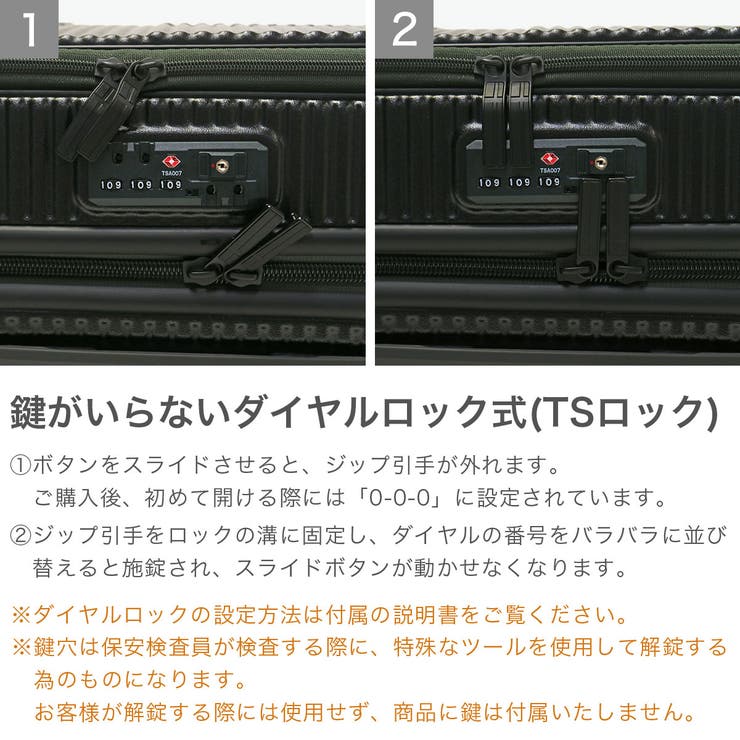 1

TSA007

109 109 109

2

TSA007

109 109 109

鍵がいらないダイヤルロック式(TSロック)

①ボタンをスライドさせると、ジップ引手が外れます。
ご購入後、初めて開ける際には「0-0-0」に設定されています。

②ジップ引手をロックの溝に固定し、ダイヤルの番号をバラバラに並び替えると施錠され、スライドボタンが動かせなくなります。

※ダイヤルロックの設定方法は付属の説明書をご覧ください。

※鍵穴は保安検査員が検査する際に、特殊なツールを使用して解錠する為のものになります。
お客様が解錠する際には使用せず、商品に鍵は付属いたしません。