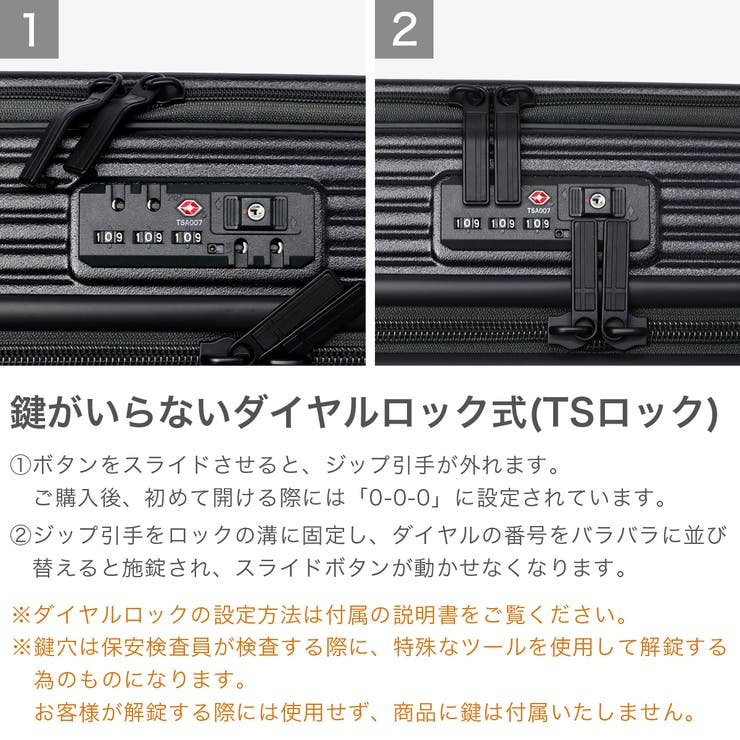 1

TSA007

109 109 109

2

TSA007

109 109 109

鍵がいらないダイヤルロック式(TSロック)

①ボタンをスライドさせると、ジップ引手が外れます。
ご購入後、初めて開ける際には「0-0-0」に設定されています。

②ジップ引手をロックの溝に固定し、ダイヤルの番号をバラバラに並び替えると施錠され、スライドボタンが動かせなくなります。

※ダイヤルロックの設定方法は付属の説明書をご覧ください。
※鍵穴は保安検査員が検査する際に、特殊なツールを使用して解錠する為のものになります。
お客様が解錠する際には使用せず、商品に鍵は付属いたしません。