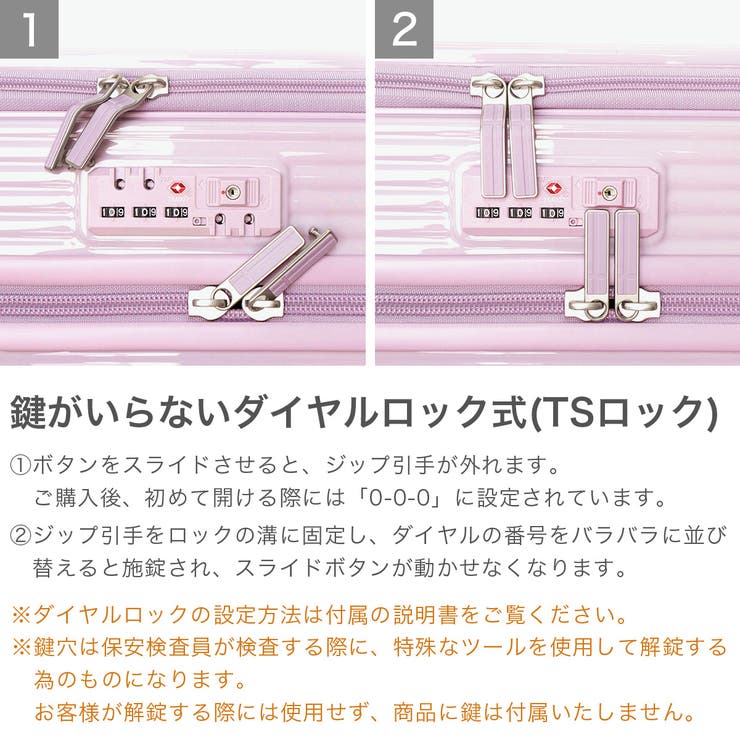 1

2

鍵がいらないダイヤルロック式(TSロック)

①ボタンをスライドさせると、ジップ引手が外れます。
ご購入後、初めて開ける際には「0-0-0」に設定されています。

②ジップ引手をロックの溝に固定し、ダイヤルの番号をバラバラに並び替えると施錠され、スライドボタンが動かせなくなります。

※ダイヤルロックの設定方法は付属の説明書をご覧ください。
※鍵穴は保安検査員が検査する際に、特殊なツールを使用して解錠する為のものになります。
お客様が解錠する際には使用せず、商品に鍵は付属いたしません。