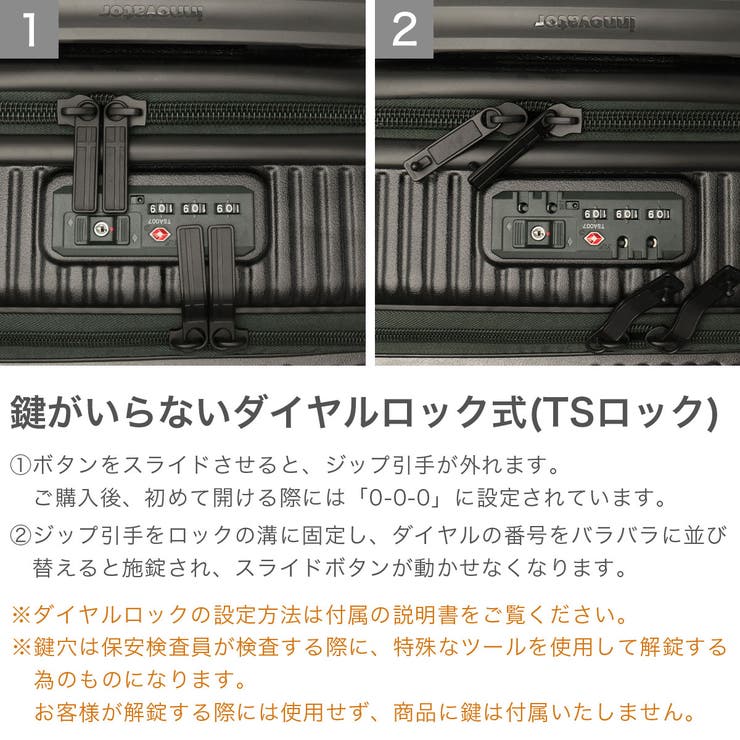 1

innovator

TSA007

2

innovator

TSA007

鍵がいらないダイヤルロック式(TSロック)

①ボタンをスライドさせると、ジップ引手が外れます。
ご購入後、初めて開ける際には「0-0-0」に設定されています。

②ジップ引手をロックの溝に固定し、ダイヤルの番号をバラバラに並び替えると施錠され、スライドボタンが動かせなくなります。

※ダイヤルロックの設定方法は付属の説明書をご覧ください。
※鍵穴は保安検査員が検査する際に、特殊なツールを使用して解錠する為のものになります。
お客様が解錠する際には使用せず、商品に鍵は付属いたしません。