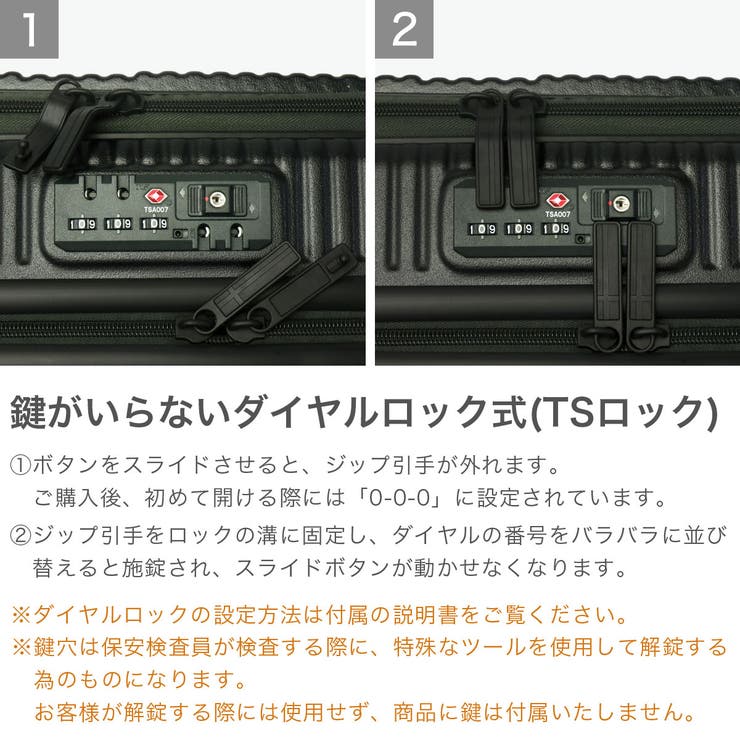 1

TSA007

1 0 9 1 0 9 1 0 9

2

TSA007

1 0 9 1 0 9 1 0 9

鍵がいらないダイヤルロック式(TSロック)

①ボタンをスライドさせると、ジップ引手が外れます。
ご購入後、初めて開ける際には「0-0-0」に設定されています。

②ジップ引手をロックの溝に固定し、ダイヤルの番号をバラバラに並び替えると施錠され、スライドボタンが動かせなくなります。

※ダイヤルロックの設定方法は付属の説明書をご覧ください。

※鍵穴は保安検査員が検査する際に、特殊なツールを使用して解錠する為のものになります。
お客様が解錠する際には使用せず、商品に鍵は付属いたしません。