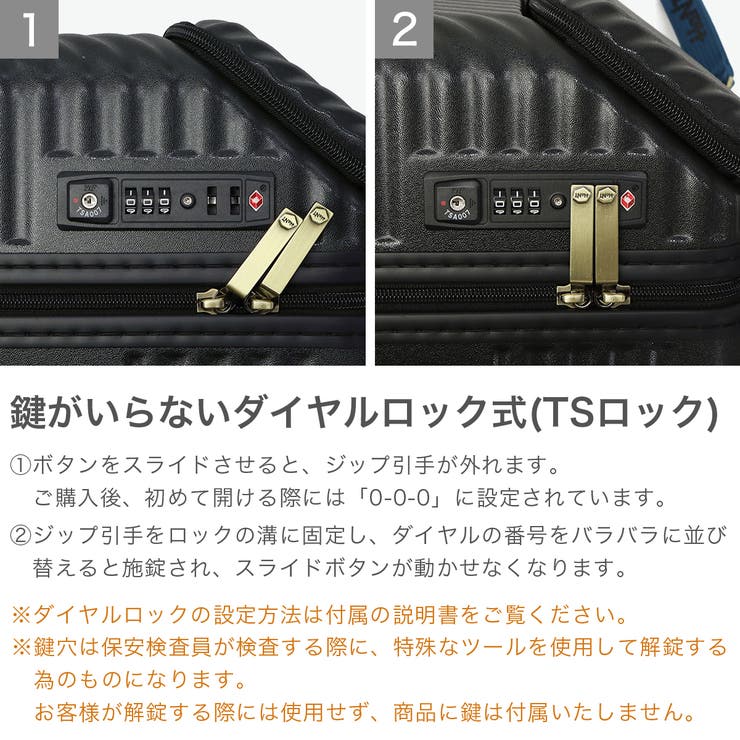 1

TSA007

2

TSA007

鍵がいらないダイヤルロック式(TSロック)

①ボタンをスライドさせると、ジップ引手が外れます。
ご購入後、初めて開ける際には「0-0-0」に設定されています。

②ジップ引手をロックの溝に固定し、ダイヤルの番号をバラバラに並び替えると施錠され、スライドボタンが動かせなくなります。

※ダイヤルロックの設定方法は付属の説明書をご覧ください。

※鍵穴は保安検査員が検査する際に、特殊なツールを使用して解錠する為のものになります。
お客様が解錠する際には使用せず、商品に鍵は付属いたしません。