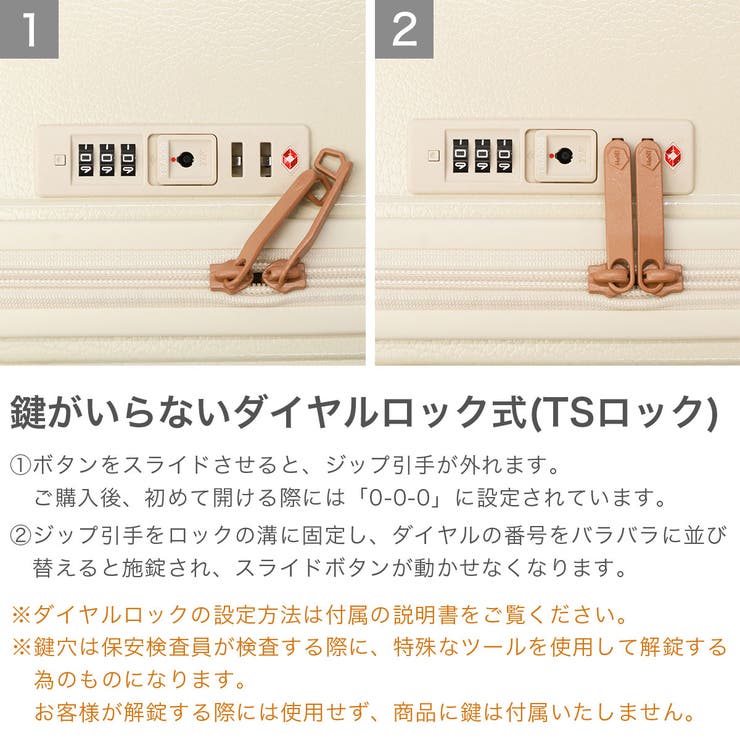 1

2

鍵がいらないダイヤルロック式(TSロック)

①ボタンをスライドさせると、ジップ引手が外れます。
ご購入後、初めて開ける際には「0-0-0」に設定されています。

②ジップ引手をロックの溝に固定し、ダイヤルの番号をバラバラに並び替えると施錠され、スライドボタンが動かせなくなります。

※ダイヤルロックの設定方法は付属の説明書をご覧ください。
※鍵穴は保安検査員が検査する際に、特殊なツールを使用して解錠する為のものになります。
お客様が解錠する際には使用せず、商品に鍵は付属いたしません。