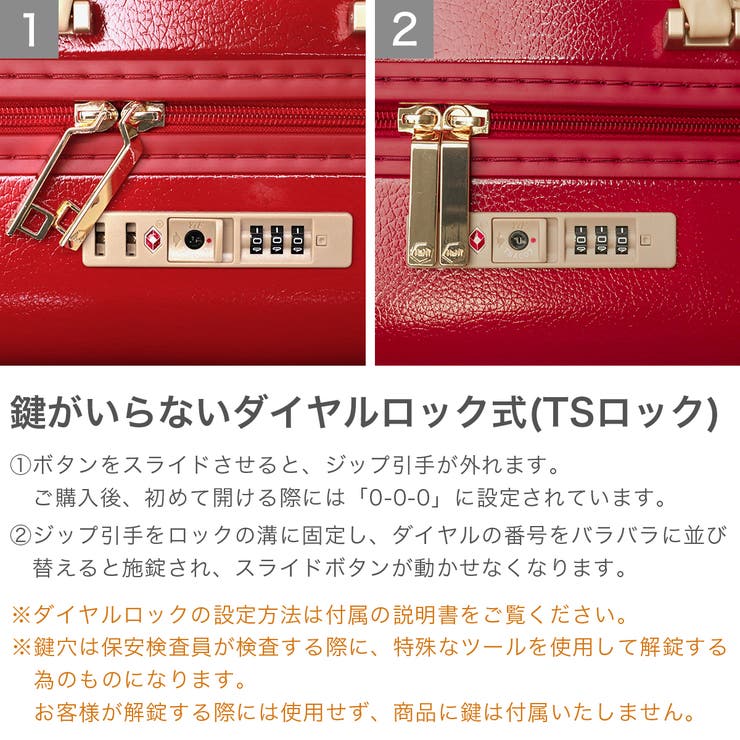 1

2

鍵がいらないダイヤルロック式(TSロック)

①ボタンをスライドさせると、ジップ引手が外れます。
ご購入後、初めて開ける際には「0-0-0」に設定されています。

②ジップ引手をロックの溝に固定し、ダイヤルの番号をバラバラに並び替えると施錠され、スライドボタンが動かせなくなります。

※ダイヤルロックの設定方法は付属の説明書をご覧ください。
※鍵穴は保安検査員が検査する際に、特殊なツールを使用して解錠する為のものになります。
お客様が解錠する際には使用せず、商品に鍵は付属いたしません。