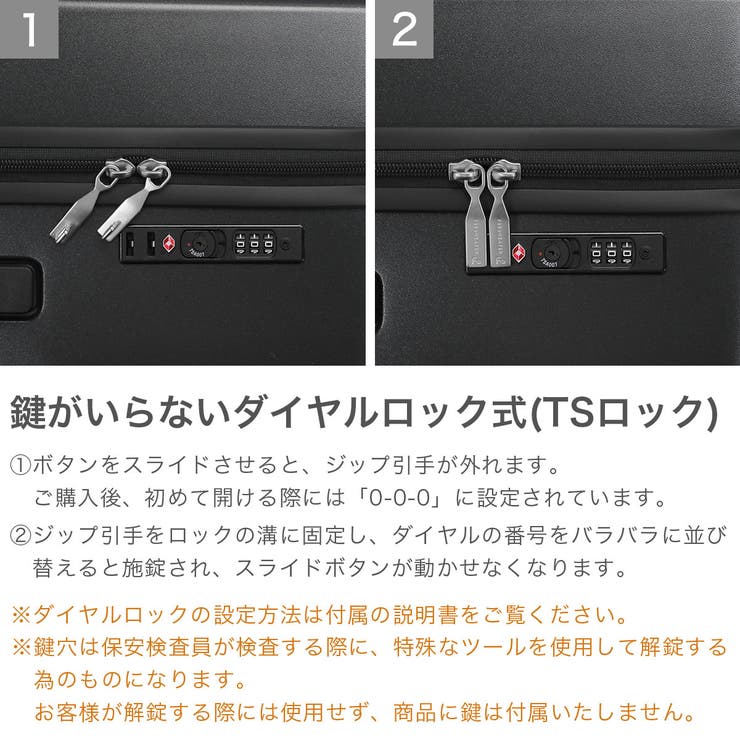 1

2

TSA007

TSA007

鍵がいらないダイヤルロック式(TSロック)

①ボタンをスライドさせると、ジップ引手が外れます。
ご購入後、初めて開ける際には「0-0-0」に設定されています。

②ジップ引手をロックの溝に固定し、ダイヤルの番号をバラバラに並び替えると施錠され、スライドボタンが動かせなくなります。

※ダイヤルロックの設定方法は付属の説明書をご覧ください。

※鍵穴は保安検査員が検査する際に、特殊なツールを使用して解錠する為のものになります。
お客様が解錠する際には使用せず、商品に鍵は付属いたしません。