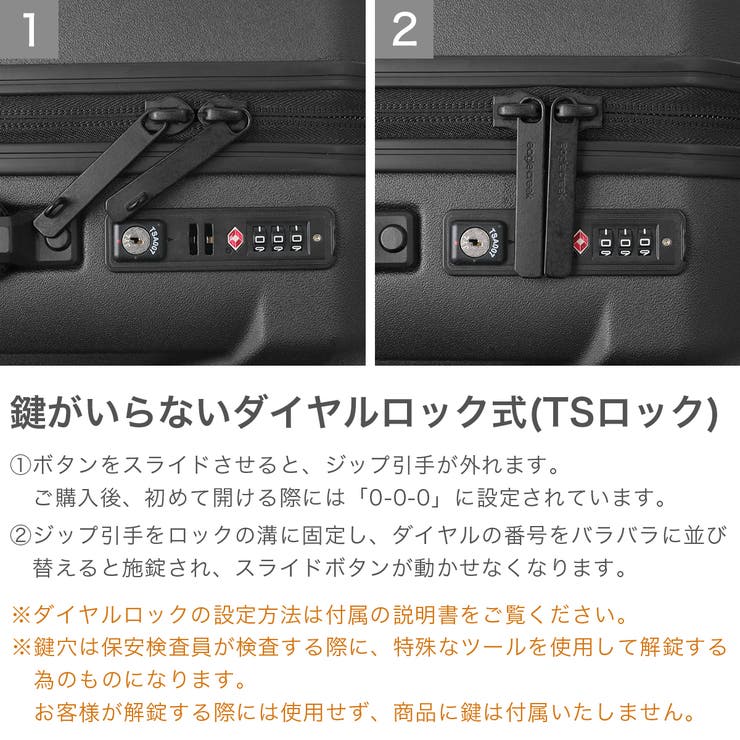 1

TSA007

2

eagle creek

eagle creek

TSA007

鍵がいらないダイヤルロック式(TSロック)

①ボタンをスライドさせると、ジップ引手が外れます。
ご購入後、初めて開ける際には「0-0-0」に設定されています。

②ジップ引手をロックの溝に固定し、ダイヤルの番号をバラバラに並び替えると施錠され、スライドボタンが動かせなくなります。

※ダイヤルロックの設定方法は付属の説明書をご覧ください。

※鍵穴は保安検査員が検査する際に、特殊なツールを使用して解錠する為のものになります。
お客様が解錠する際には使用せず、商品に鍵は付属いたしません。