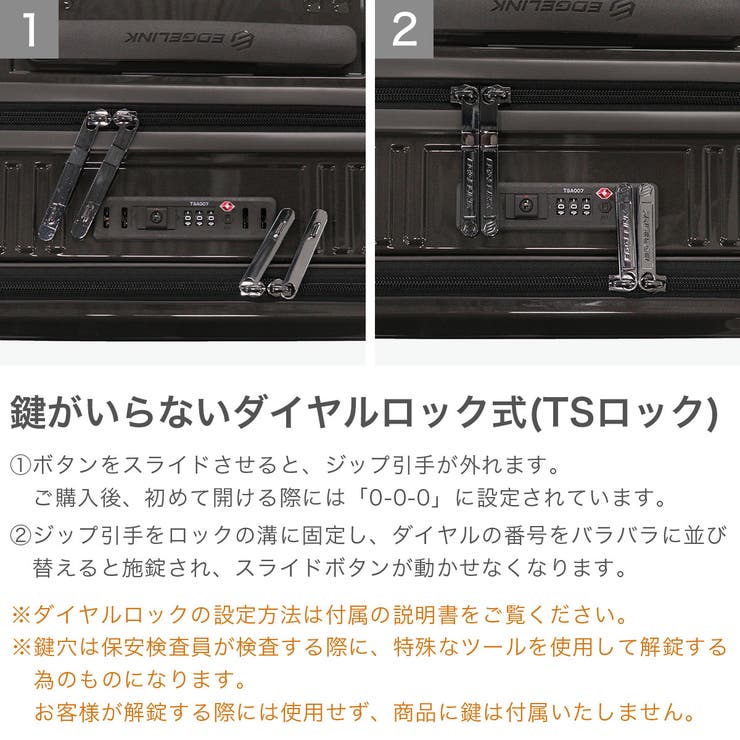 1

EDGELINK

TSA007

2

EDGELINK

TSA007

鍵がいらないダイヤルロック式(TSロック)

①ボタンをスライドさせると、ジップ引手が外れます。
ご購入後、初めて開ける際には「0-0-0」に設定されています。

②ジップ引手をロックの溝に固定し、ダイヤルの番号をバラバラに並び替えると施錠され、スライドボタンが動かせなくなります。

※ダイヤルロックの設定方法は付属の説明書をご覧ください。

※鍵穴は保安検査員が検査する際に、特殊なツールを使用して解錠する為のものになります。
お客様が解錠する際には使用せず、商品に鍵は付属いたしません。