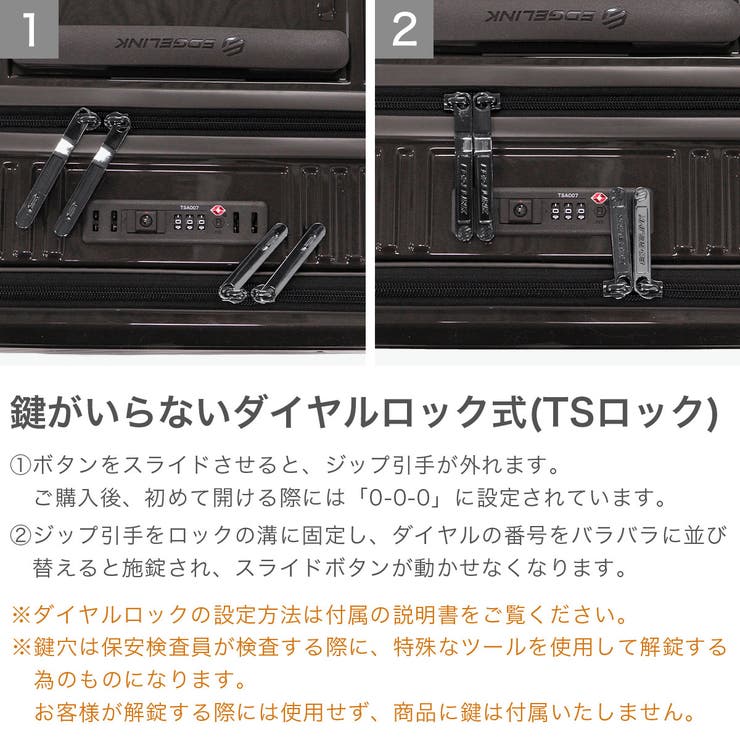 1

EDGELINK

TSA007

2

EDGELINK

TSA007

鍵がいらないダイヤルロック式(TSロック)

①ボタンをスライドさせると、ジップ引手が外れます。
ご購入後、初めて開ける際には「0-0-0」に設定されています。

②ジップ引手をロックの溝に固定し、ダイヤルの番号をバラバラに並び替えると施錠され、スライドボタンが動かせなくなります。

※ダイヤルロックの設定方法は付属の説明書をご覧ください。

※鍵穴は保安検査員が検査する際に、特殊なツールを使用して解錠する為のものになります。
お客様が解錠する際には使用せず、商品に鍵は付属いたしません。