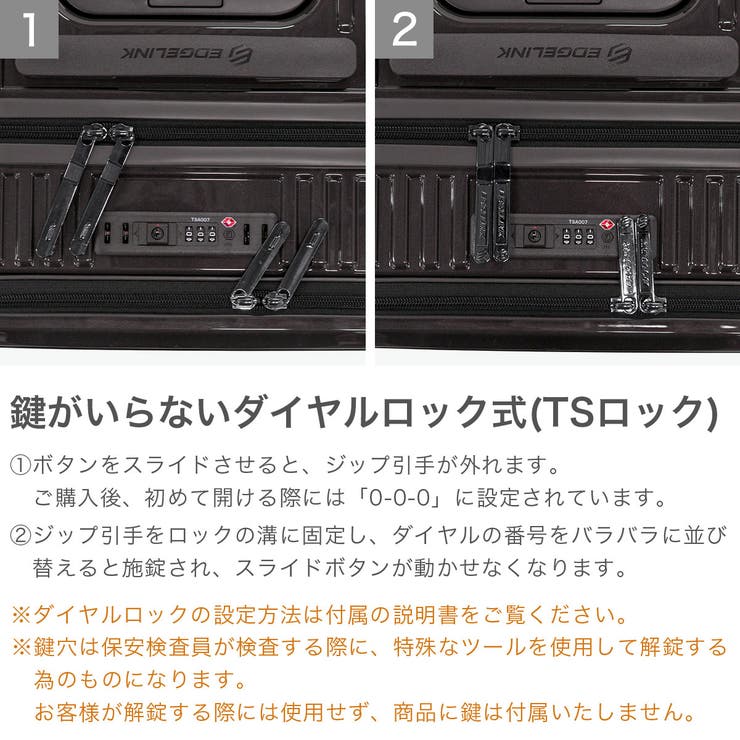 1

EDGELINK

TSA007

2

EDGELINK

TSA007

鍵がいらないダイヤルロック式(TSロック)

①ボタンをスライドさせると、ジップ引手が外れます。
ご購入後、初めて開ける際には「0-0-0」に設定されています。

②ジップ引手をロックの溝に固定し、ダイヤルの番号をバラバラに並び替えると施錠され、スライドボタンが動かせなくなります。

※ダイヤルロックの設定方法は付属の説明書をご覧ください。
※鍵穴は保安検査員が検査する際に、特殊なツールを使用して解錠する為のものになります。
お客様が解錠する際には使用せず、商品に鍵は付属いたしません。