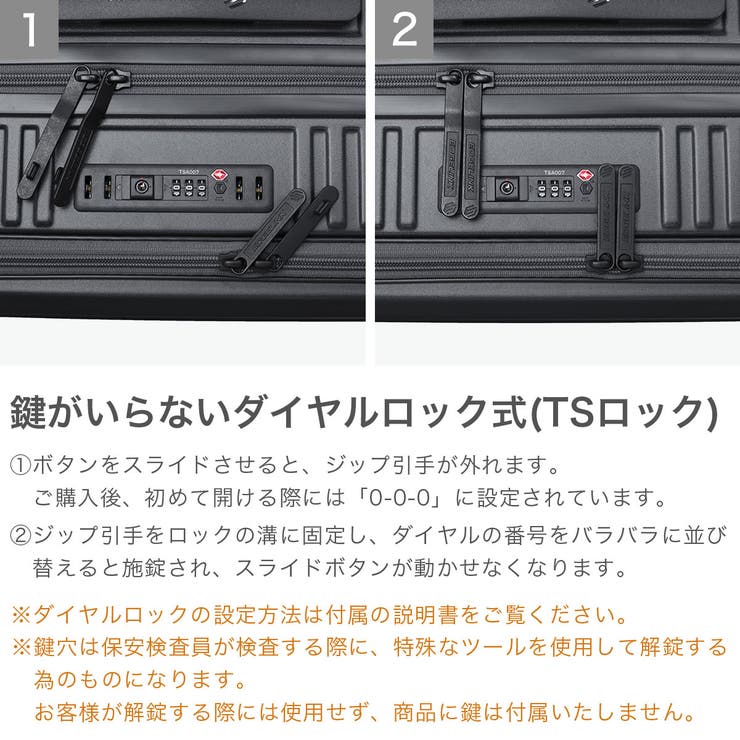 1

TSA007

2

TSA007

鍵がいらないダイヤルロック式(TSロック)

①ボタンをスライドさせると、ジップ引手が外れます。
ご購入後、初めて開ける際には「0-0-0」に設定されています。

②ジップ引手をロックの溝に固定し、ダイヤルの番号をバラバラに並び替えると施錠され、スライドボタンが動かせなくなります。

※ダイヤルロックの設定方法は付属の説明書をご覧ください。
※鍵穴は保安検査員が検査する際に、特殊なツールを使用して解錠する為のものになります。
お客様が解錠する際には使用せず、商品に鍵は付属いたしません。