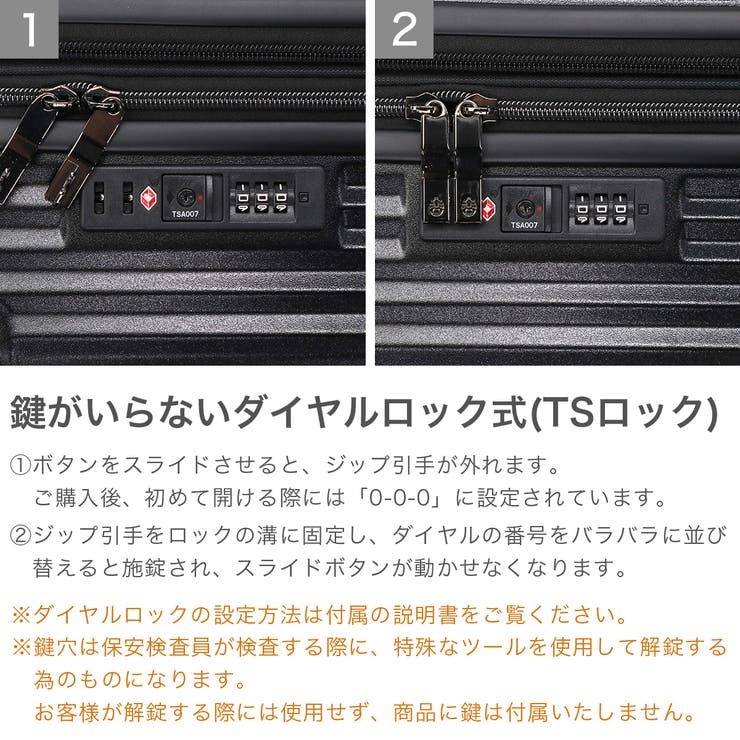 1

TSA007

2

TSA007

鍵がいらないダイヤルロック式(TSロック)

①ボタンをスライドさせると、ジップ引手が外れます。
ご購入後、初めて開ける際には「0-0-0」に設定されています。

②ジップ引手をロックの溝に固定し、ダイヤルの番号をバラバラに並び替えると施錠され、スライドボタンが動かせなくなります。

※ダイヤルロックの設定方法は付属の説明書をご覧ください。
※鍵穴は保安検査員が検査する際に、特殊なツールを使用して解錠する為のものになります。
お客様が解錠する際には使用せず、商品に鍵は付属いたしません。