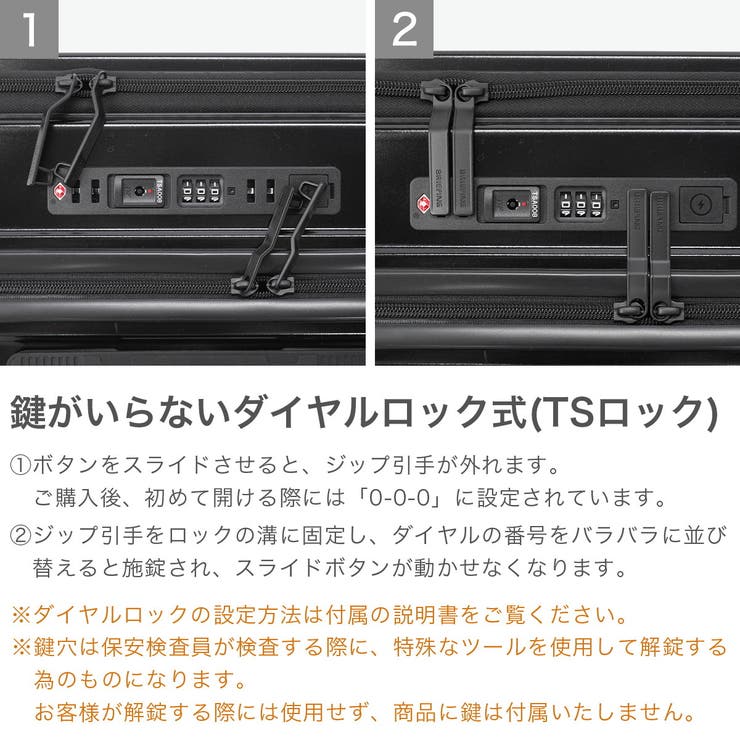 1

TSA008

2

BRIEFING

BRIEFING

TSA008

BRIEFING

BRIEFING

鍵がいらないダイヤルロック式(TSロック)

①ボタンをスライドさせると、ジップ引手が外れます。
ご購入後、初めて開ける際には「0-0-0」に設定されています。

②ジップ引手をロックの溝に固定し、ダイヤルの番号をバラバラに並び替えると施錠され、スライドボタンが動かせなくなります。

※ダイヤルロックの設定方法は付属の説明書をご覧ください。

※鍵穴は保安検査員が検査する際に、特殊なツールを使用して解錠する為のものになります。
お客様が解錠する際には使用せず、商品に鍵は付属いたしません。