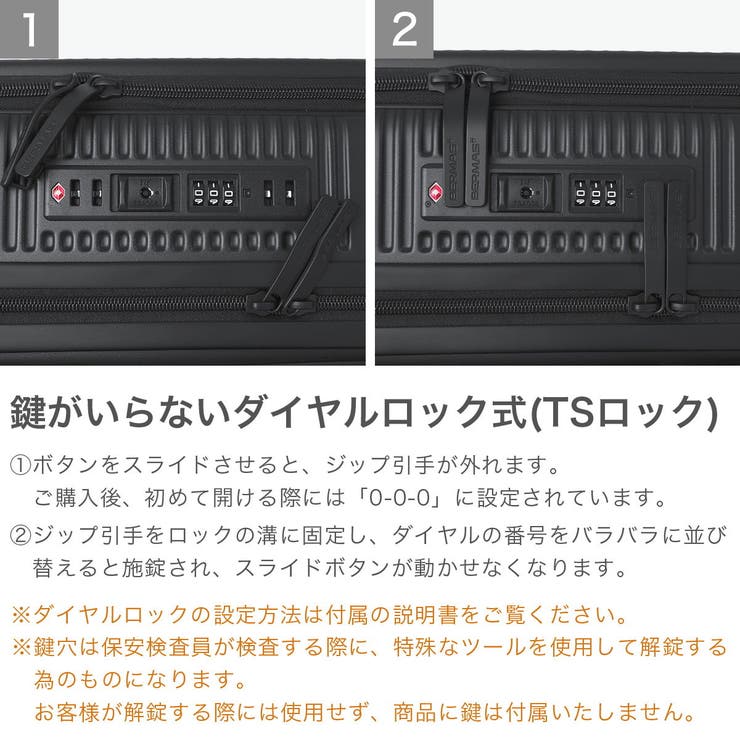 1

2

BERMAS

BERMAS

鍵がいらないダイヤルロック式(TSロック)

①ボタンをスライドさせると、ジップ引手が外れます。
ご購入後、初めて開ける際には「0-0-0」に設定されています。

②ジップ引手をロックの溝に固定し、ダイヤルの番号をバラバラに並び替えると施錠され、スライドボタンが動かせなくなります。

※ダイヤルロックの設定方法は付属の説明書をご覧ください。
※鍵穴は保安検査員が検査する際に、特殊なツールを使用して解錠する為のものになります。
お客様が解錠する際には使用せず、商品に鍵は付属いたしません。