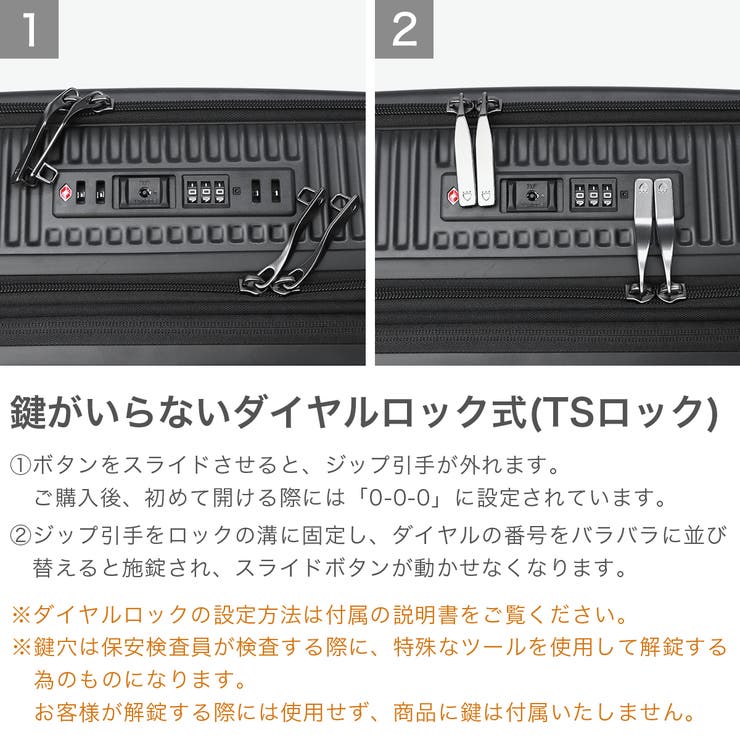 1

2

鍵がいらないダイヤルロック式(TSロック)

①ボタンをスライドさせると、ジップ引手が外れます。
ご購入後、初めて開ける際には「0-0-0」に設定されています。

②ジップ引手をロックの溝に固定し、ダイヤルの番号をバラバラに並び替えると施錠され、スライドボタンが動かせなくなります。

※ダイヤルロックの設定方法は付属の説明書をご覧ください。
※鍵穴は保安検査員が検査する際に、特殊なツールを使用して解錠する為のものになります。
お客様が解錠する際には使用せず、商品に鍵は付属いたしません。