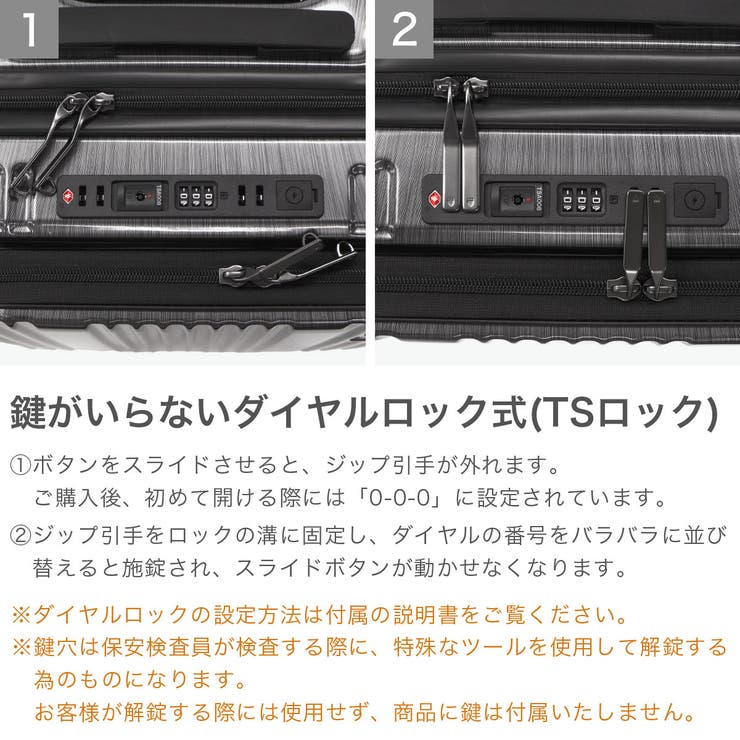 1

TSA006

2

TSA006

鍵がいらないダイヤルロック式(TSロック)

①ボタンをスライドさせると、ジップ引手が外れます。
ご購入後、初めて開ける際には「0-0-0」に設定されています。

②ジップ引手をロックの溝に固定し、ダイヤルの番号をバラバラに並び替えると施錠され、スライドボタンが動かせなくなります。

※ダイヤルロックの設定方法は付属の説明書をご覧ください。
※鍵穴は保安検査員が検査する際に、特殊なツールを使用して解錠する為のものになります。
お客様が解錠する際には使用せず、商品に鍵は付属いたしません。