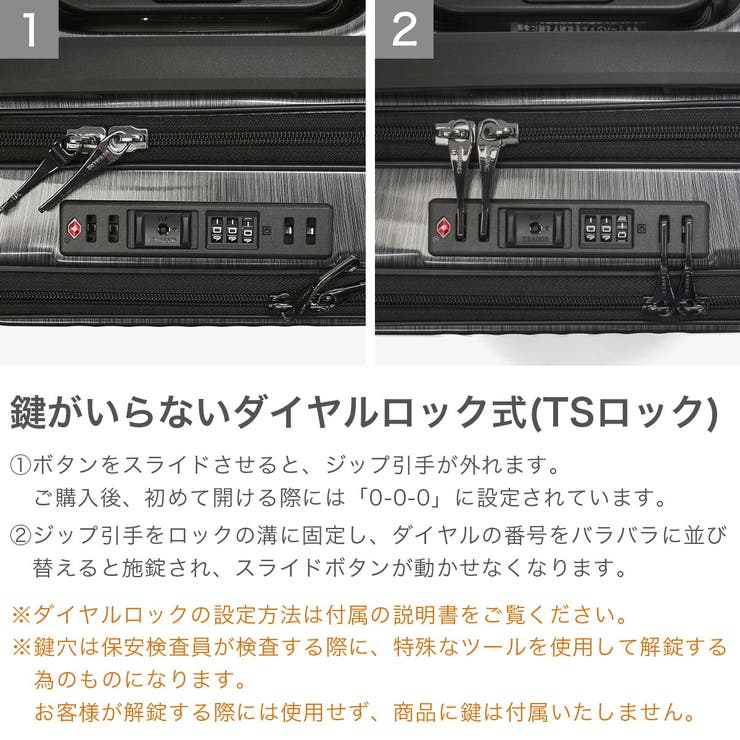 1

2

鍵がいらないダイヤルロック式(TSロック)

①ボタンをスライドさせると、ジップ引手が外れます。
ご購入後、初めて開ける際には「0-0-0」に設定されています。

②ジップ引手をロックの溝に固定し、ダイヤルの番号をバラバラに並び替えると施錠され、スライドボタンが動かせなくなります。

※ダイヤルロックの設定方法は付属の説明書をご覧ください。
※鍵穴は保安検査員が検査する際に、特殊なツールを使用して解錠する為のものになります。
お客様が解錠する際には使用せず、商品に鍵は付属いたしません。