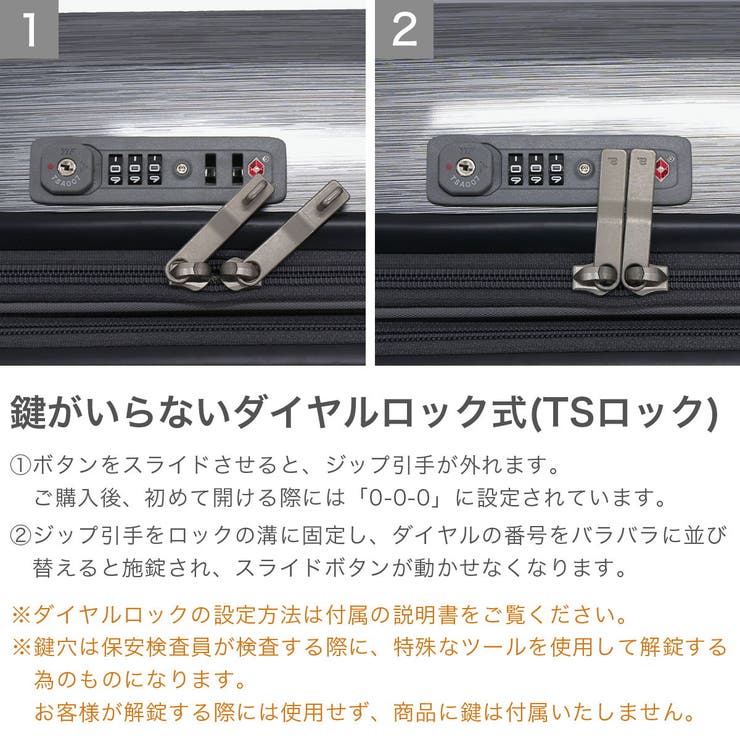 1

TSA007

2

TSA007

鍵がいらないダイヤルロック式(TSロック)

①ボタンをスライドさせると、ジップ引手が外れます。
ご購入後、初めて開ける際には「0-0-0」に設定されています。

②ジップ引手をロックの溝に固定し、ダイヤルの番号をバラバラに並び替えると施錠され、スライドボタンが動かせなくなります。

※ダイヤルロックの設定方法は付属の説明書をご覧ください。
※鍵穴は保安検査員が検査する際に、特殊なツールを使用して解錠する為のものになります。
お客様が解錠する際には使用せず、商品に鍵は付属いたしません。