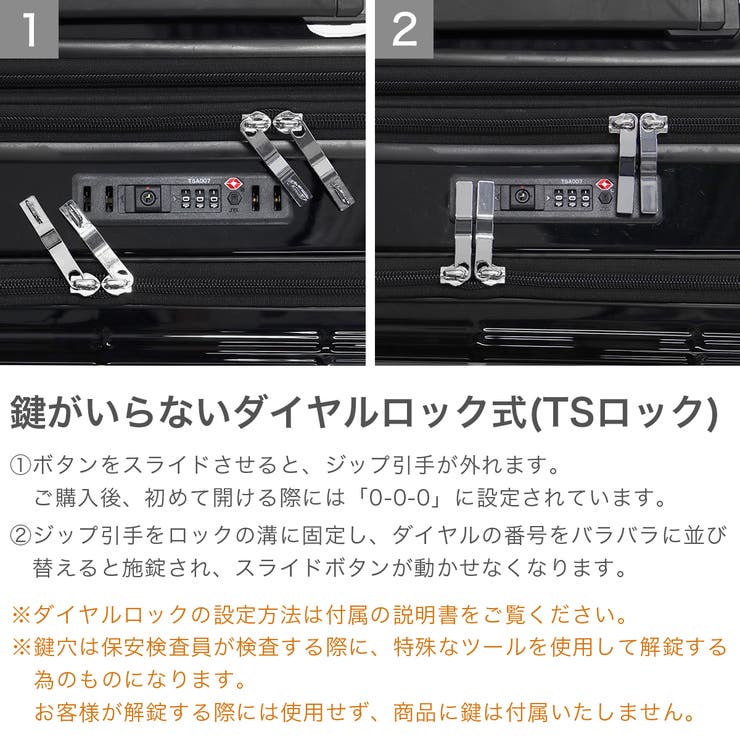 1

TSA007

2

TSA007

鍵がいらないダイヤルロック式(TSロック)

①ボタンをスライドさせると、ジップ引手が外れます。
ご購入後、初めて開ける際には「0-0-0」に設定されています。

②ジップ引手をロックの溝に固定し、ダイヤルの番号をバラバラに並び替えると施錠され、スライドボタンが動かせなくなります。

※ダイヤルロックの設定方法は付属の説明書をご覧ください。
※鍵穴は保安検査員が検査する際に、特殊なツールを使用して解錠する為のものになります。
お客様が解錠する際には使用せず、商品に鍵は付属いたしません。