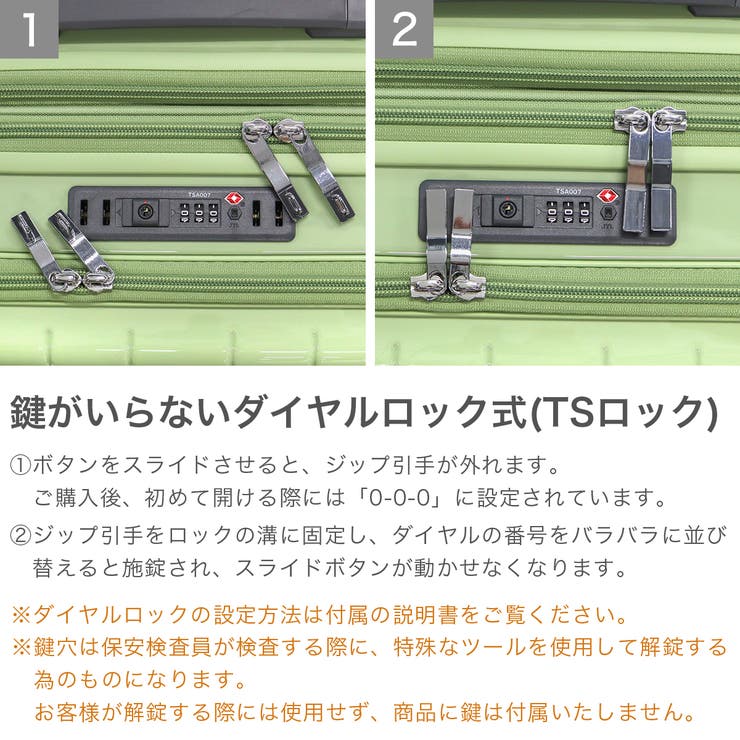 1

TSA007

2

TSA007

鍵がいらないダイヤルロック式(TSロック)

①ボタンをスライドさせると、ジップ引手が外れます。
ご購入後、初めて開ける際には「0-0-0」に設定されています。

②ジップ引手をロックの溝に固定し、ダイヤルの番号をバラバラに並び替えると施錠され、スライドボタンが動かせなくなります。

※ダイヤルロックの設定方法は付属の説明書をご覧ください。
※鍵穴は保安検査員が検査する際に、特殊なツールを使用して解錠する為のものになります。
お客様が解錠する際には使用せず、商品に鍵は付属いたしません。