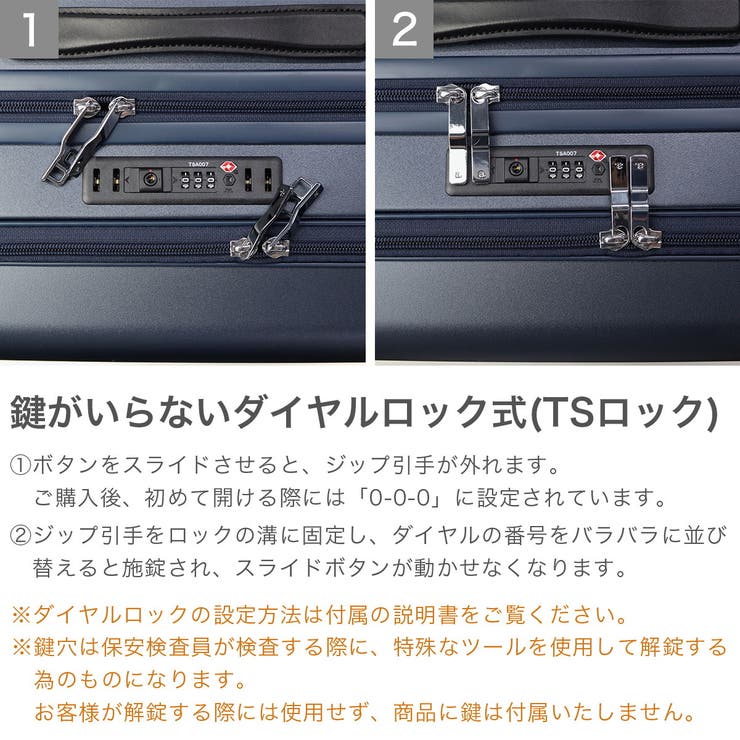 1

TSA007

2

TSA007

鍵がいらないダイヤルロック式(TSロック)

①ボタンをスライドさせると、ジップ引手が外れます。
ご購入後、初めて開ける際には「0-0-0」に設定されています。

②ジップ引手をロックの溝に固定し、ダイヤルの番号をバラバラに並び替えると施錠され、スライドボタンが動かせなくなります。

※ダイヤルロックの設定方法は付属の説明書をご覧ください。

※鍵穴は保安検査員が検査する際に、特殊なツールを使用して解錠する為のものになります。
お客様が解錠する際には使用せず、商品に鍵は付属いたしません。