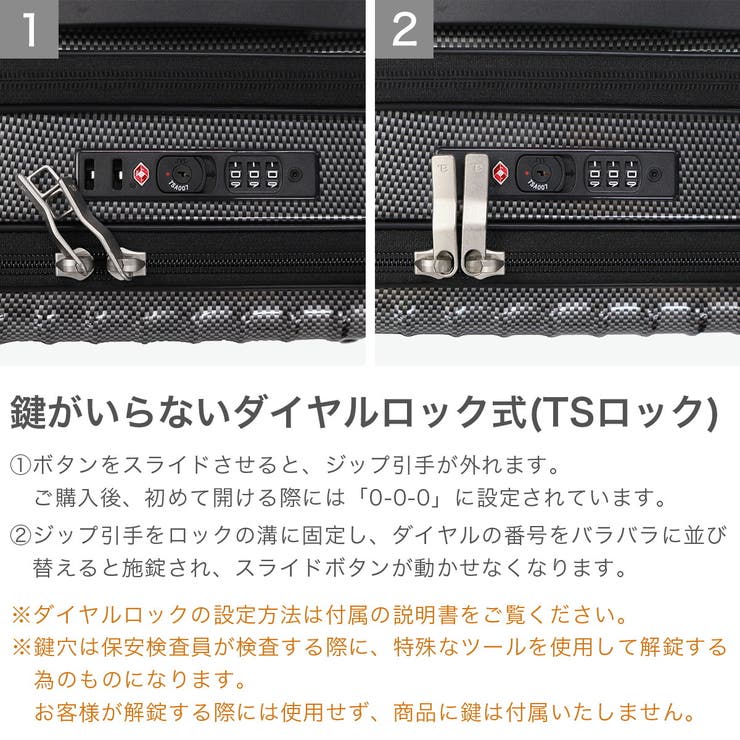 1

TSA007

2

TSA007

鍵がいらないダイヤルロック式(TSロック)

①ボタンをスライドさせると、ジップ引手が外れます。
ご購入後、初めて開ける際には「0-0-0」に設定されています。

②ジップ引手をロックの溝に固定し、ダイヤルの番号をバラバラに並び替えると施錠され、スライドボタンが動かせなくなります。

※ダイヤルロックの設定方法は付属の説明書をご覧ください。
※鍵穴は保安検査員が検査する際に、特殊なツールを使用して解錠する為のものになります。
お客様が解錠する際には使用せず、商品に鍵は付属いたしません。